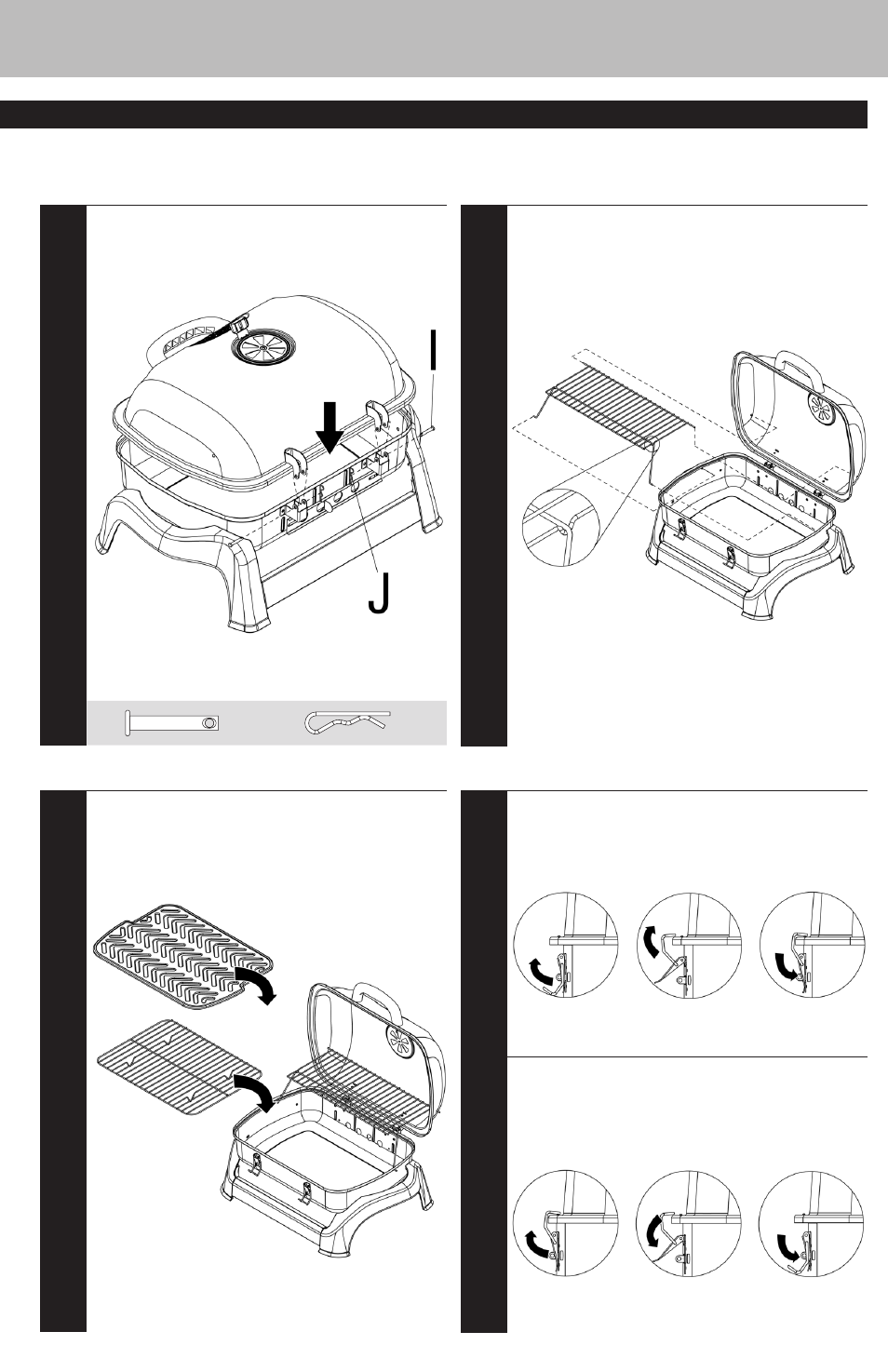 I

J