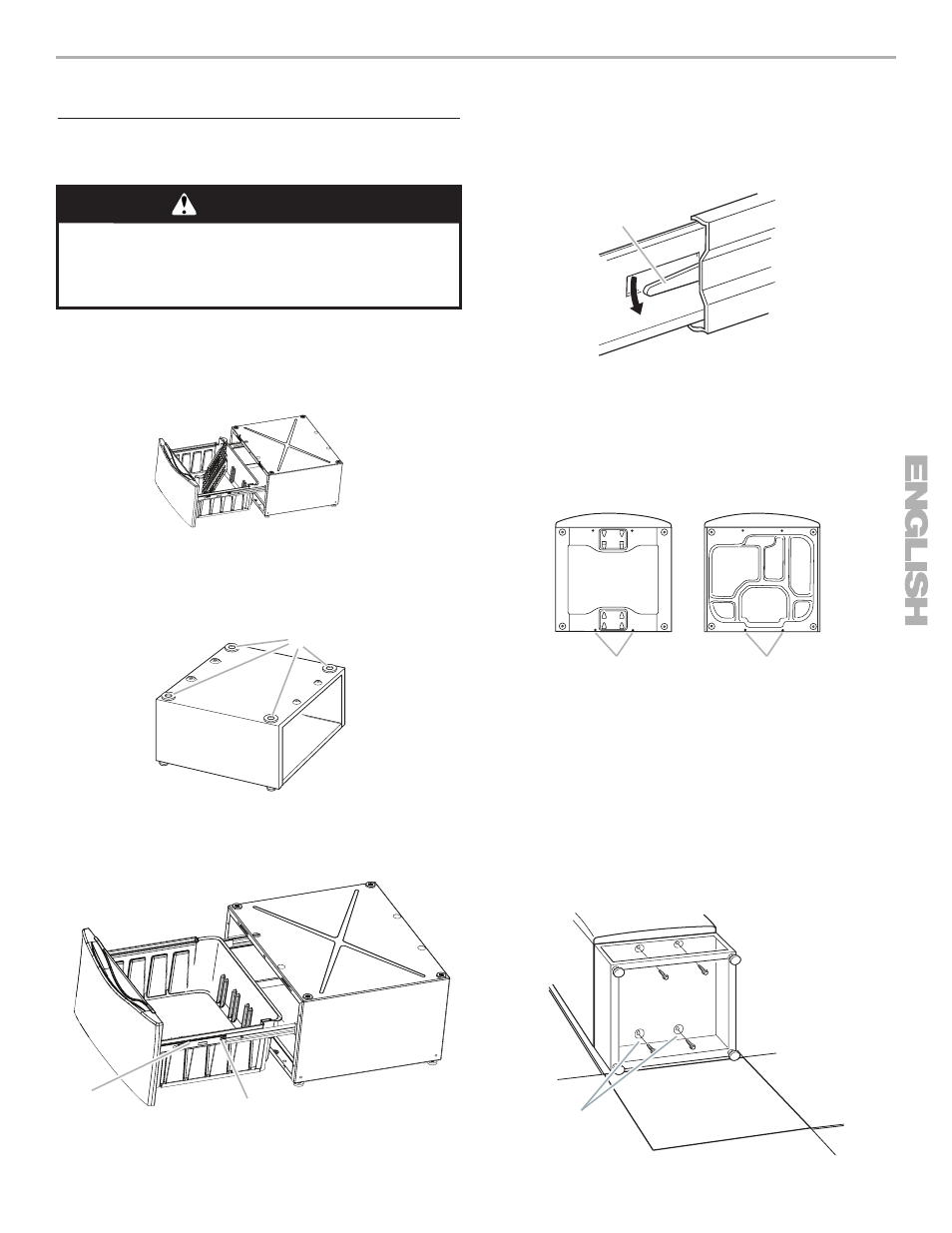 ENGLISH