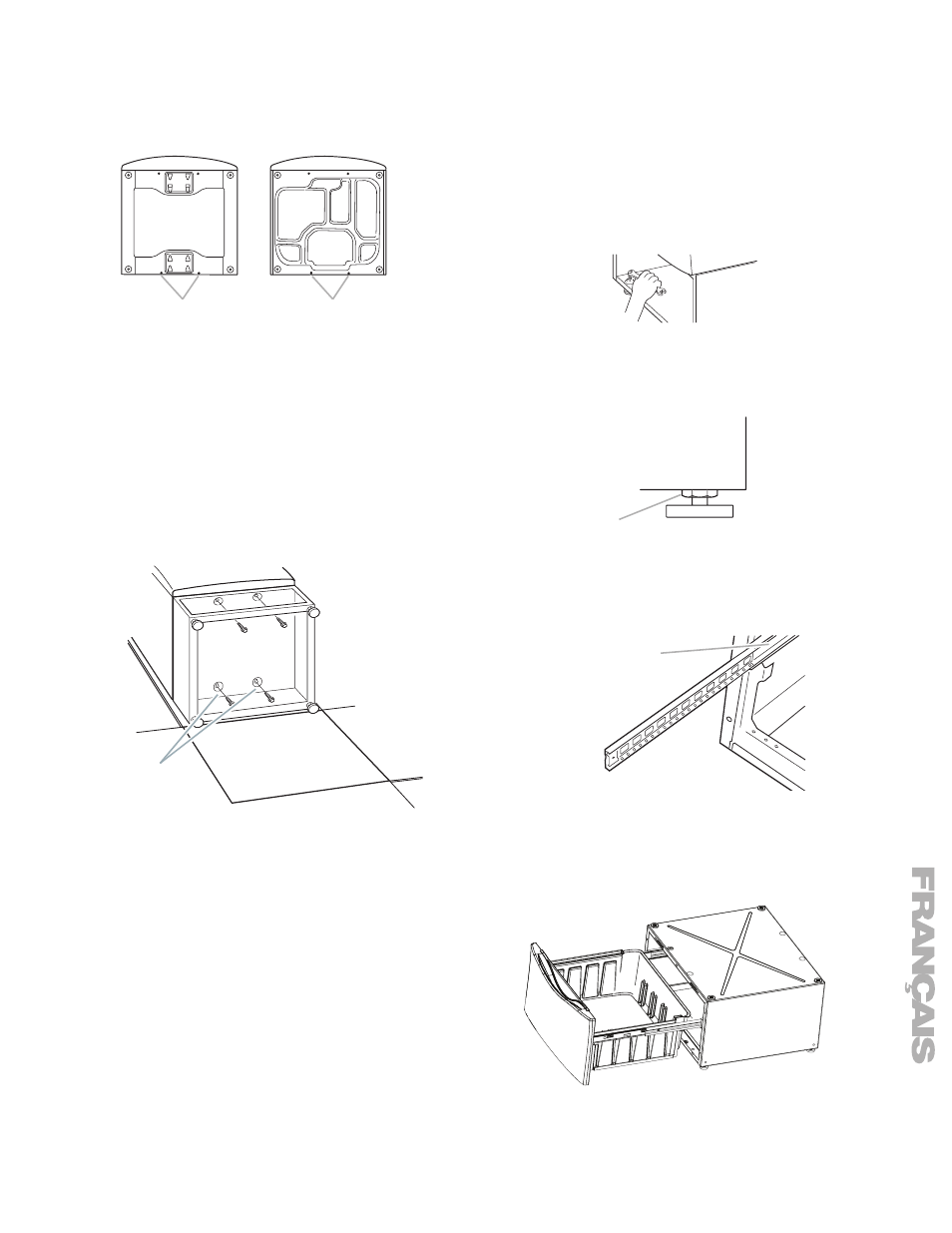 FRANÇAIS