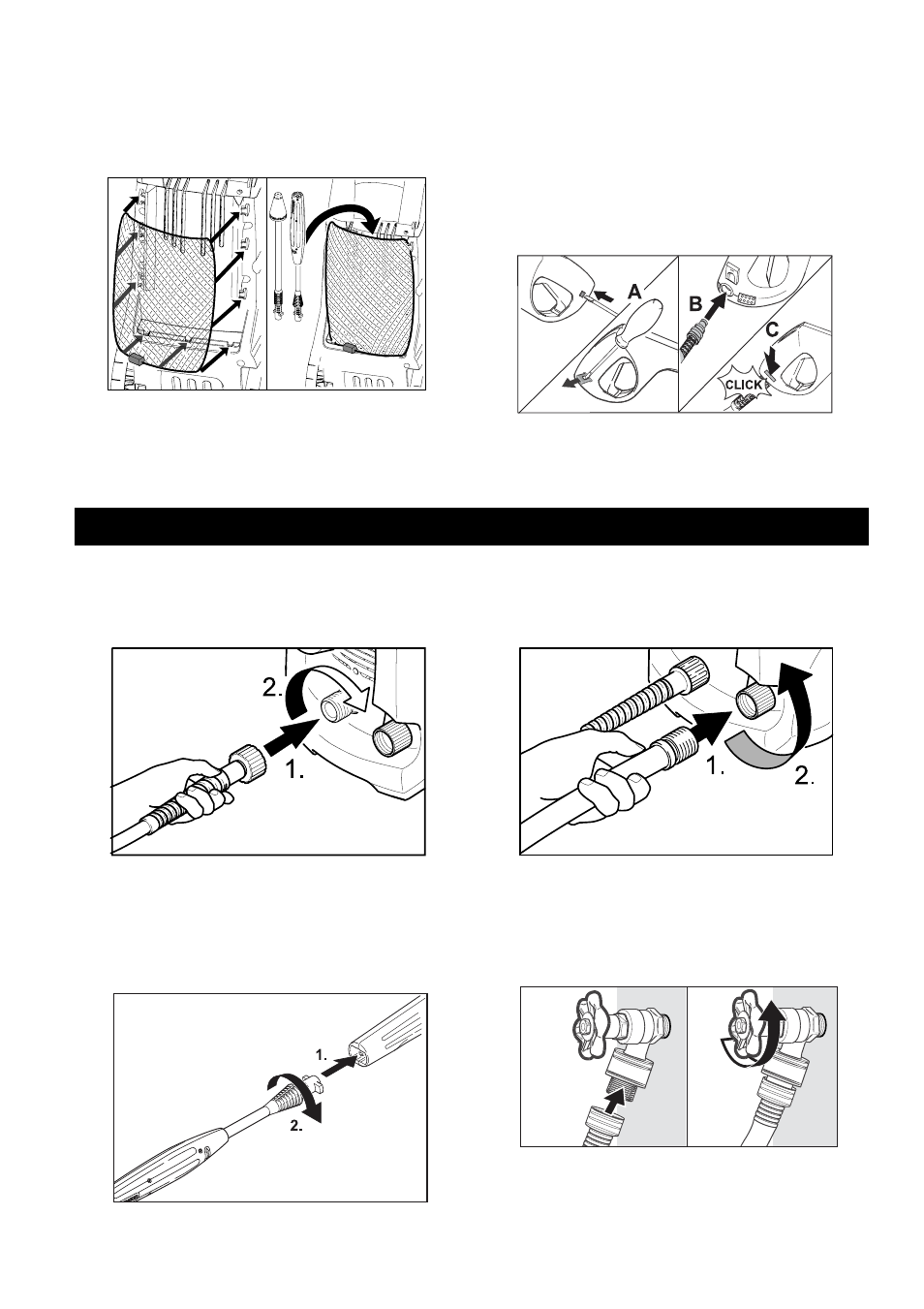 A

B

C

CLICK

2.

1.

1.

2.

1.

2.