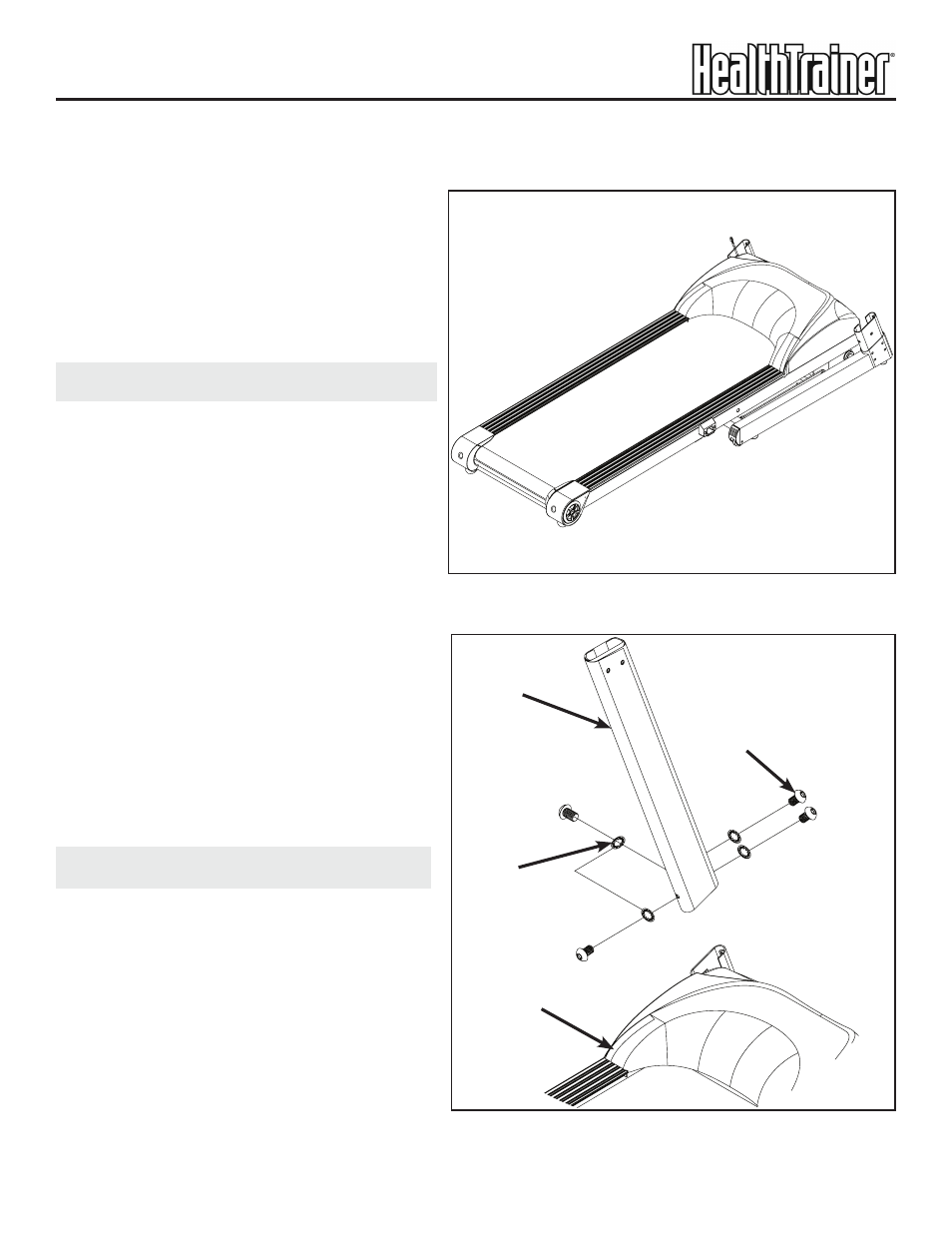 HealthTrainer®