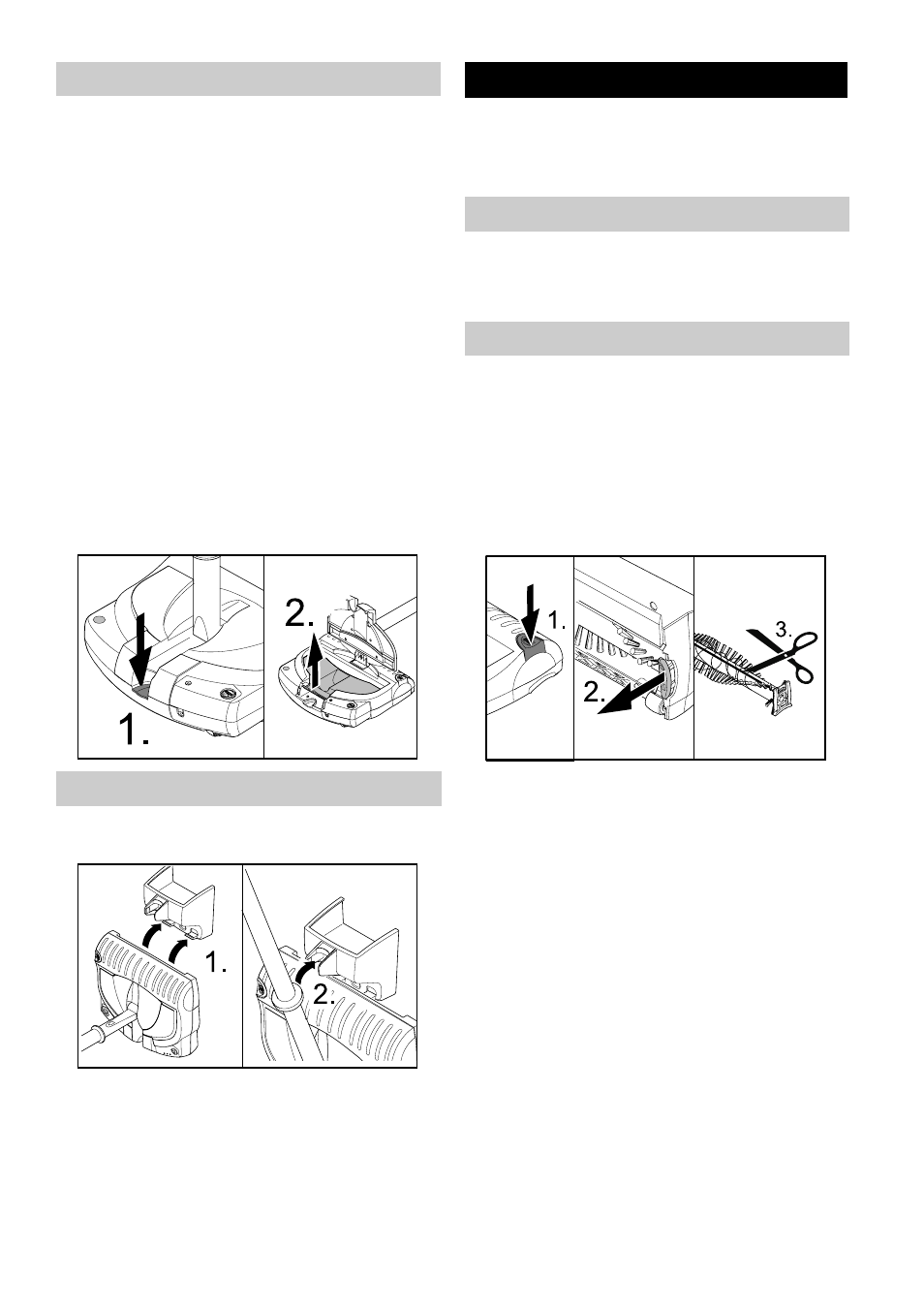 2.

1.

1.

2.

1.

2.

3.