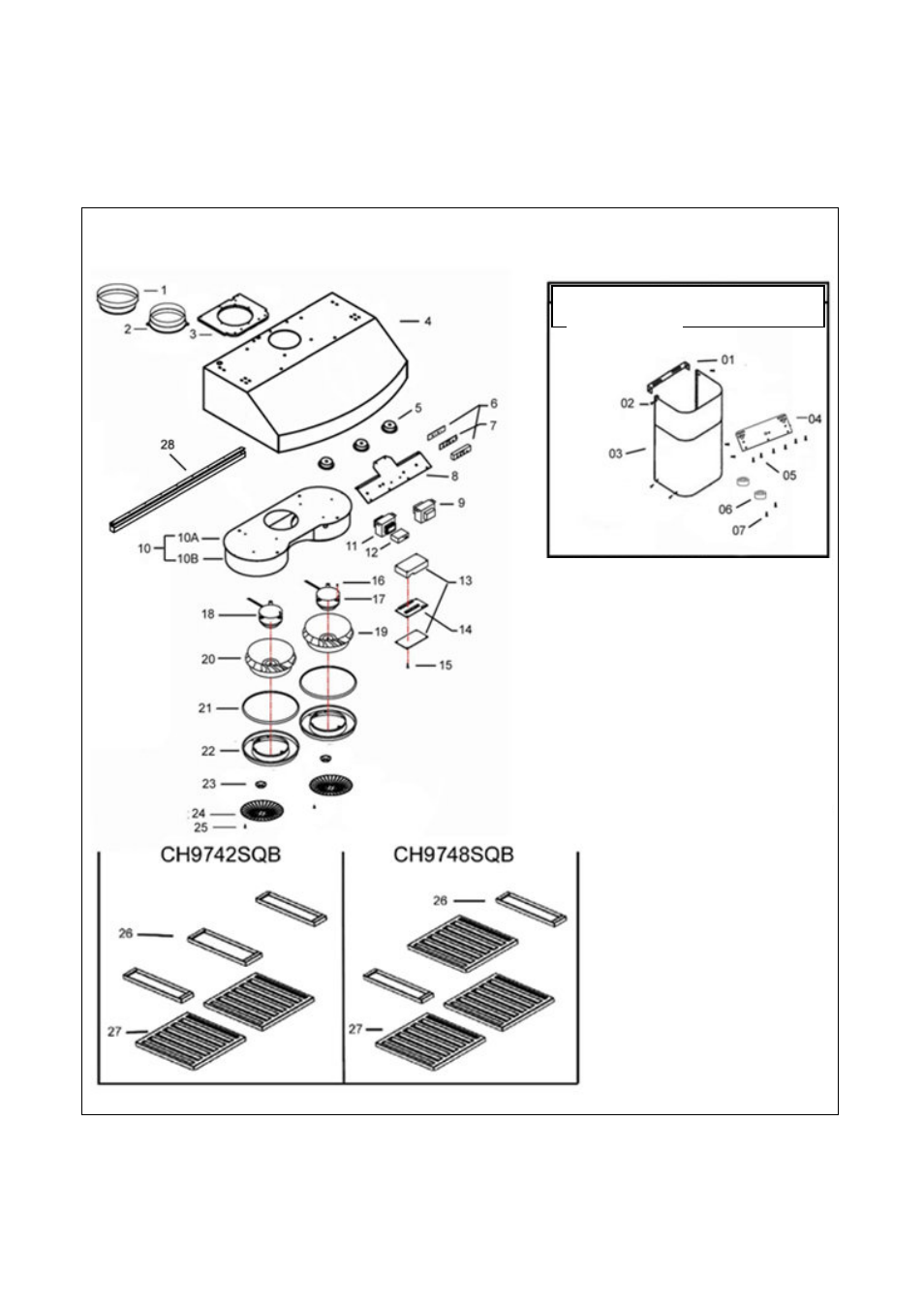 1
2
3
4
5
6
7
8
9
28
10
10A
10B
11
12
13
14
15
16
17
18
19
20
21
22
23
24
25

01
02
03
04
05
06
07

CH9742SQB
26
27

CH9748SQB
26
27