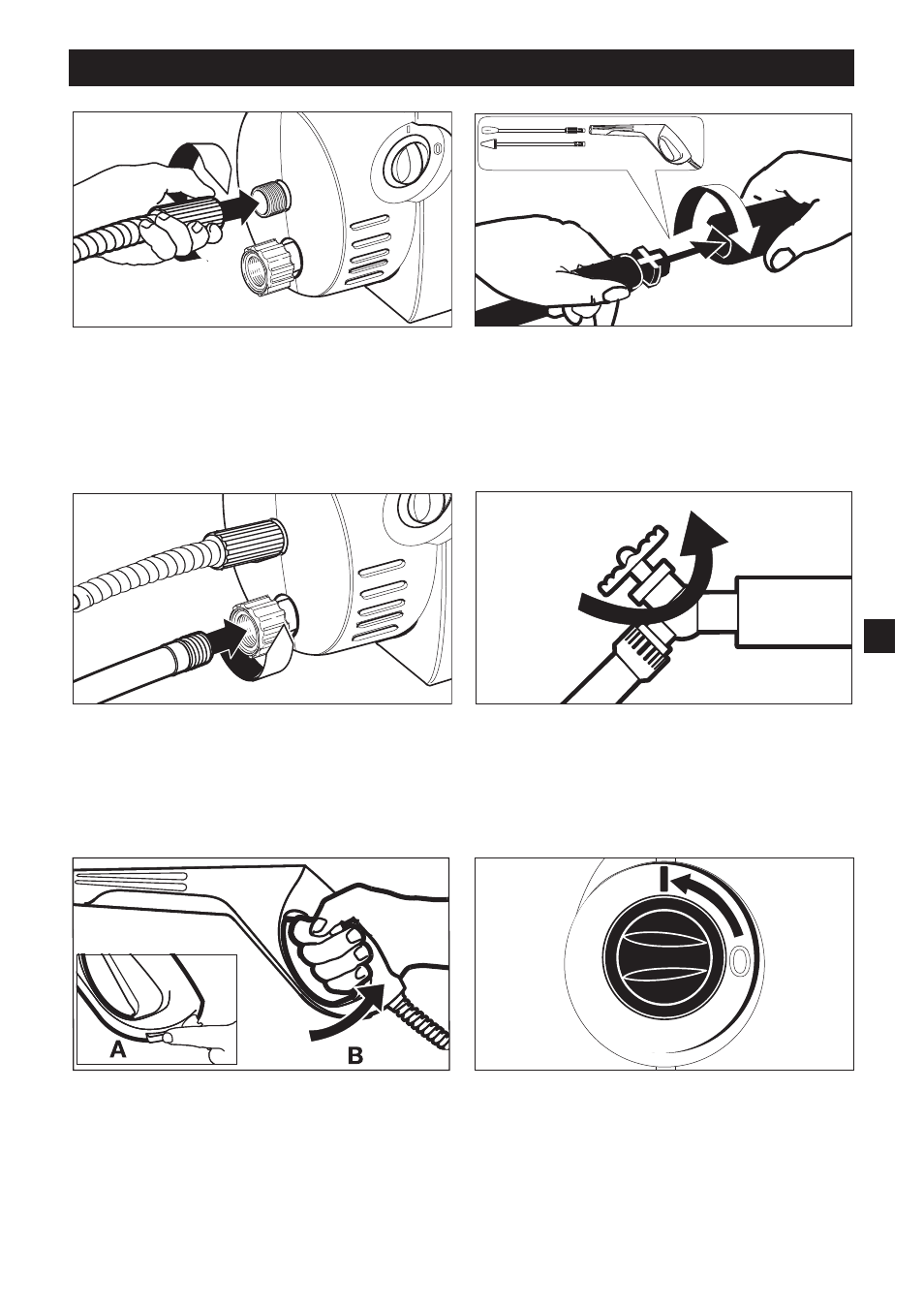 A

B

I