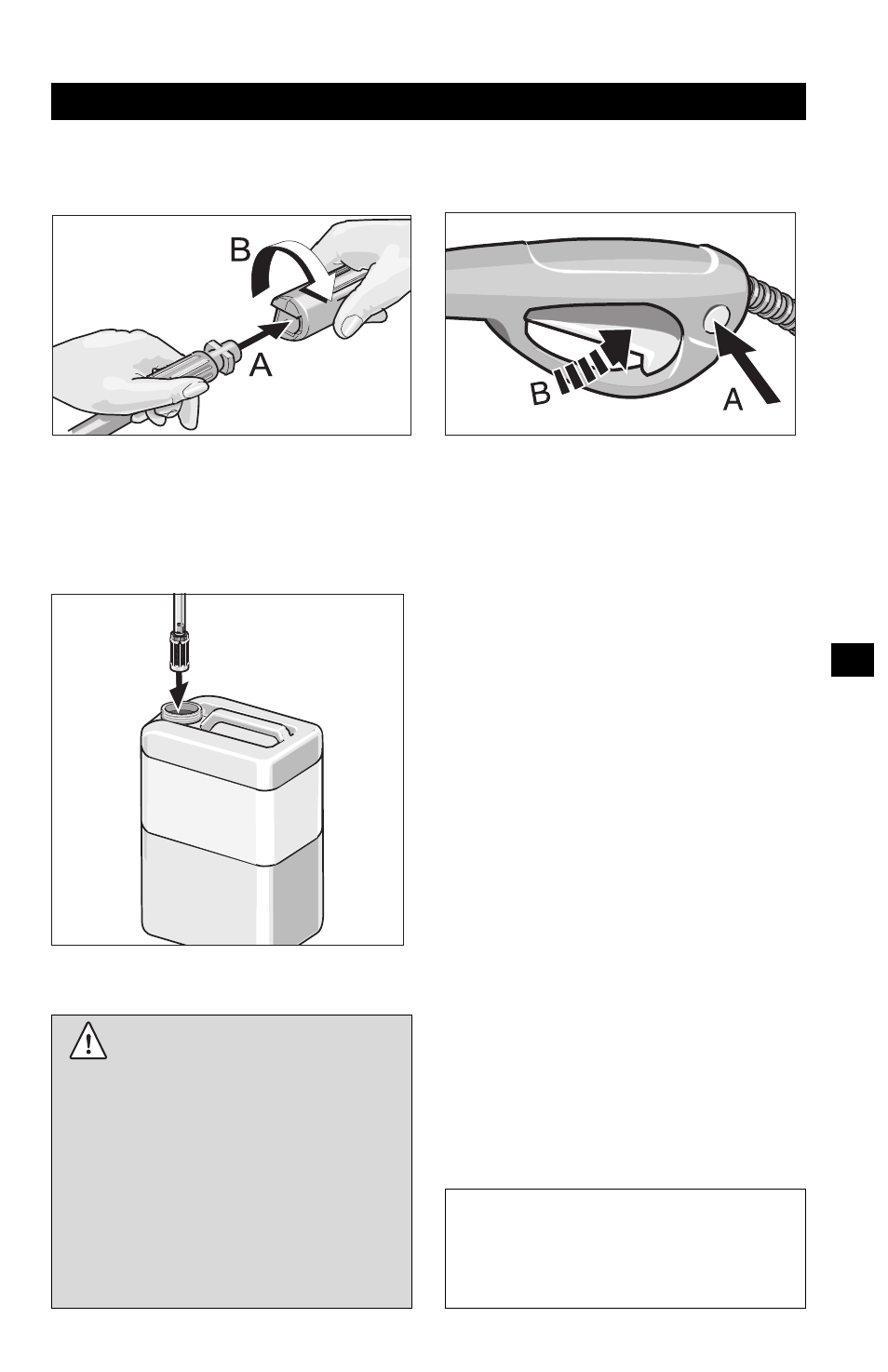 B

A

B

A