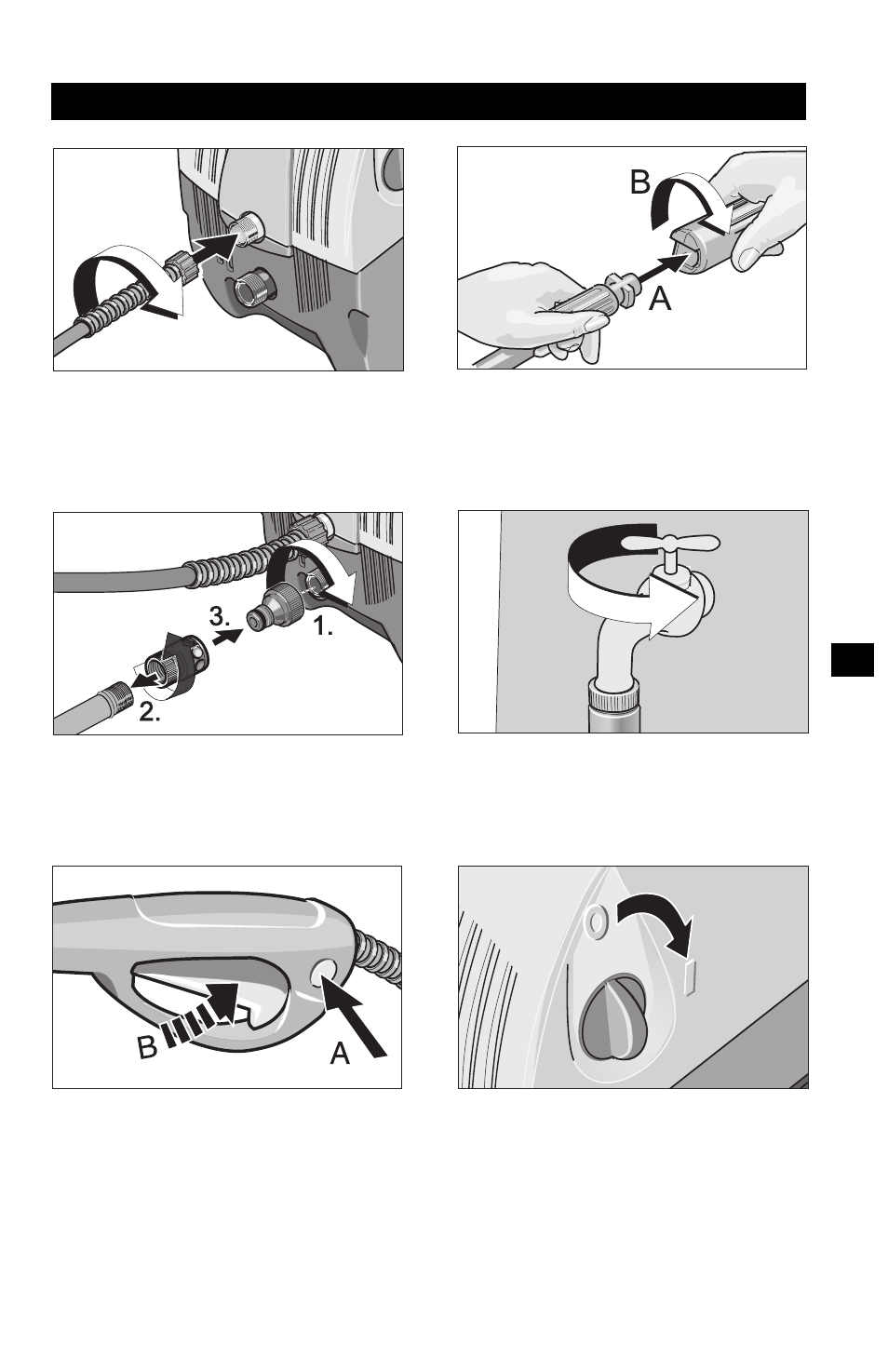 B

A

3.

1.

2.

B

A