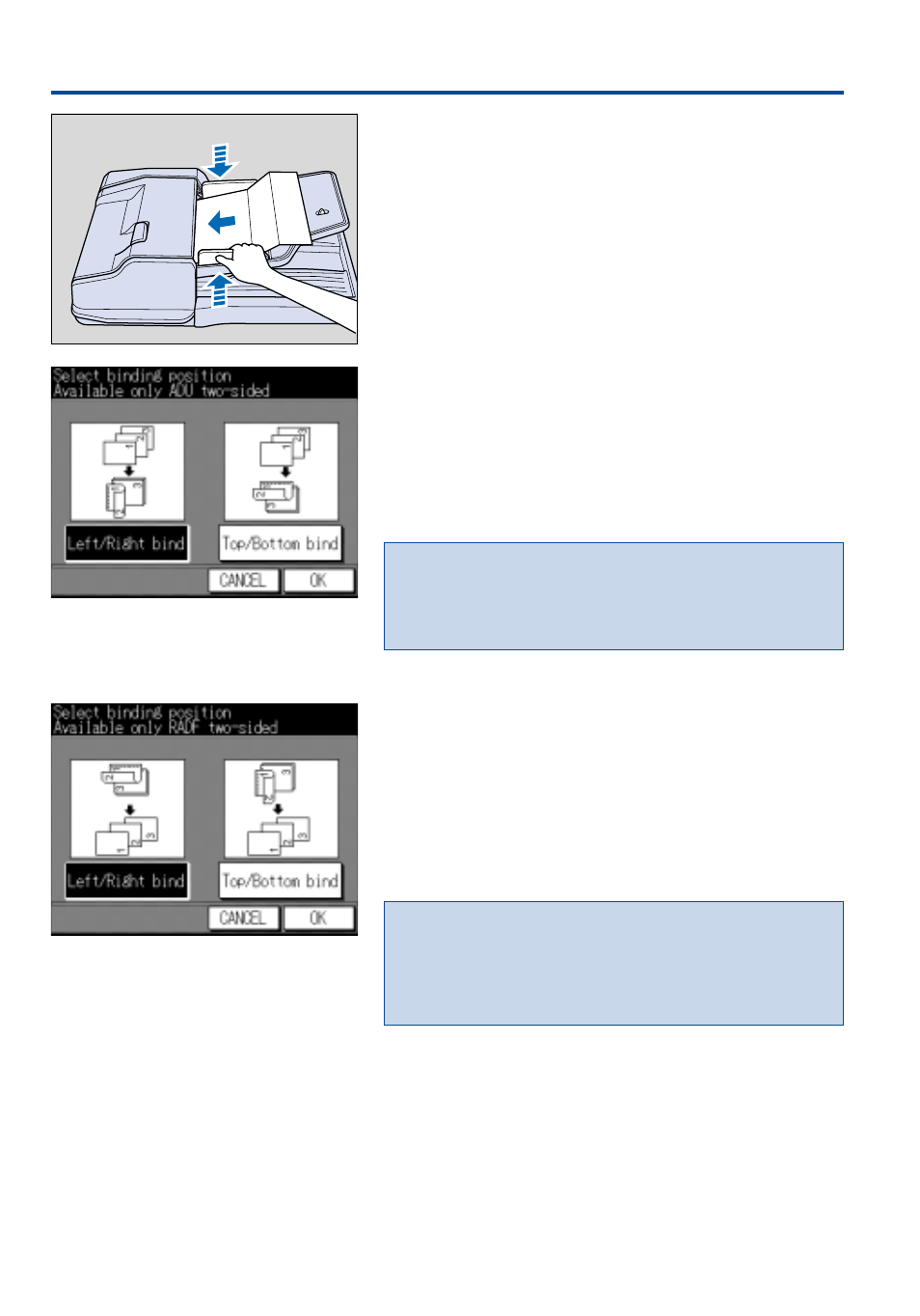 Select binding position
Available only ADU two-sided

Left/Right bind

Top/Bottom bind

CANCEL

OK

Select binding position
Available only RADF two-sided

Left/Right bind

Top/Bottom bind

CANCEL

OK