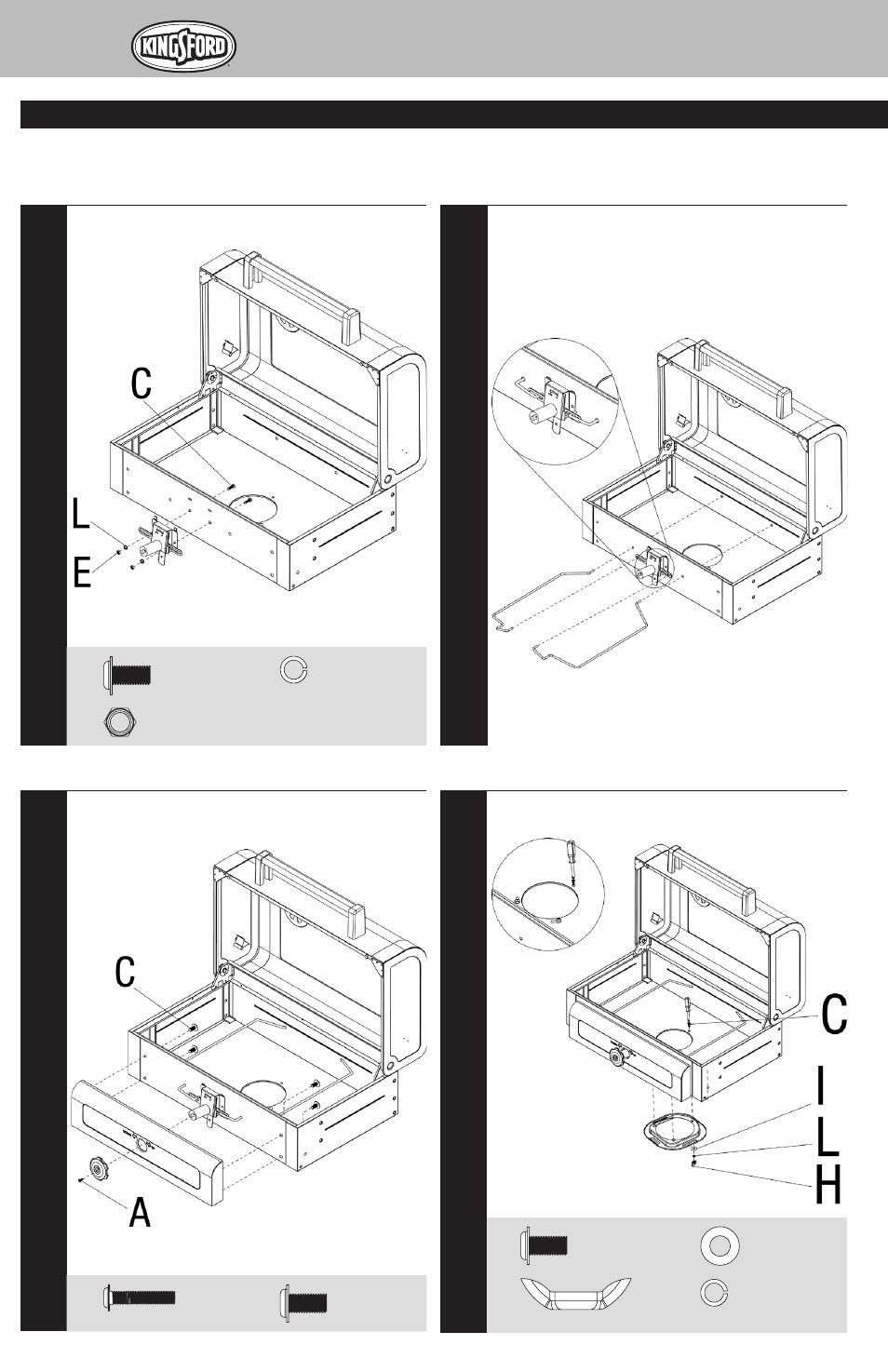 KINGSFORD

C

L

E

C

A

C

I

L

H