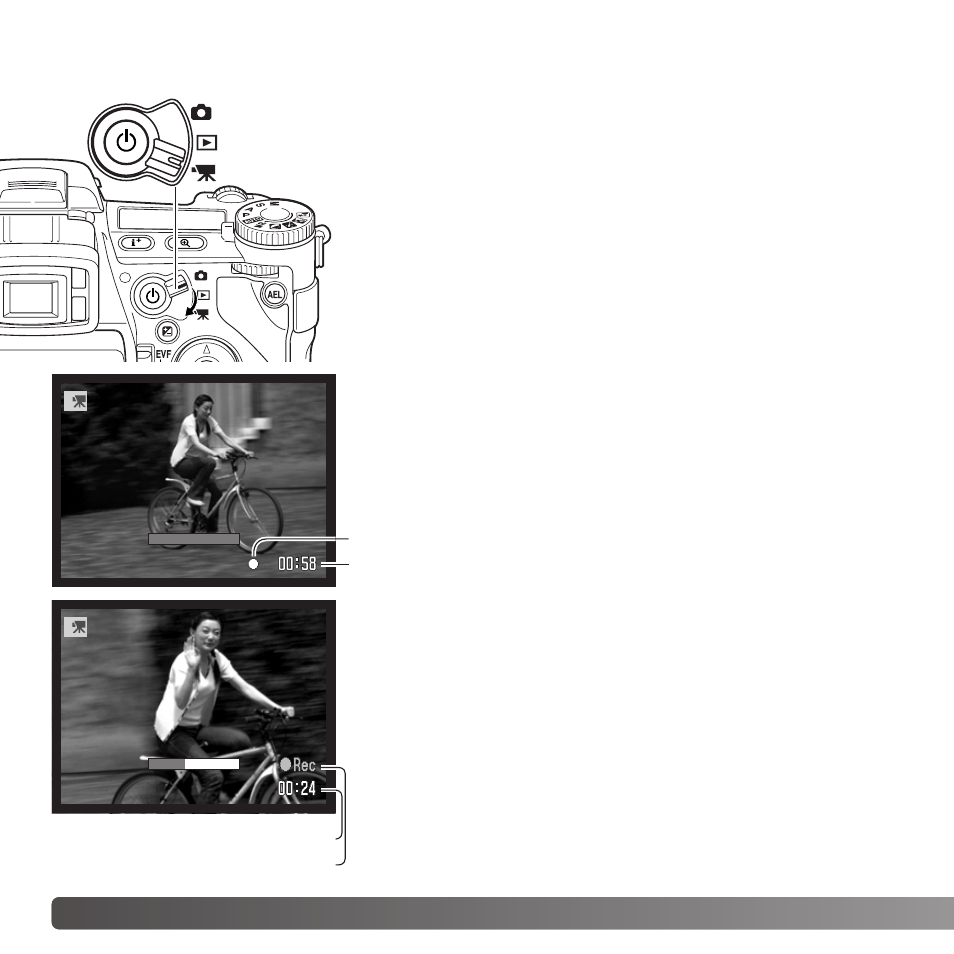 AEL

EVF

00:58

Rec

00:24