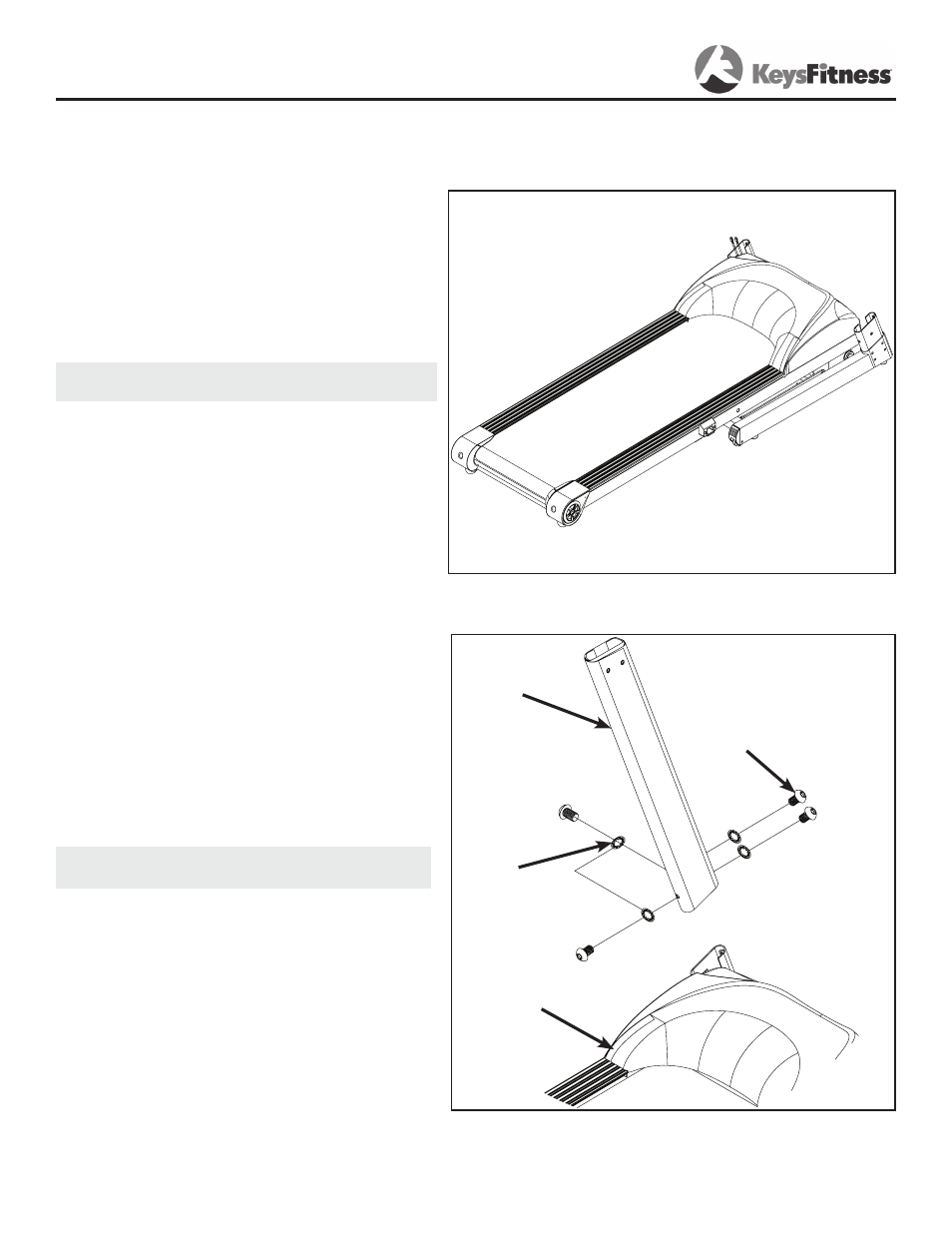 KeysFitness