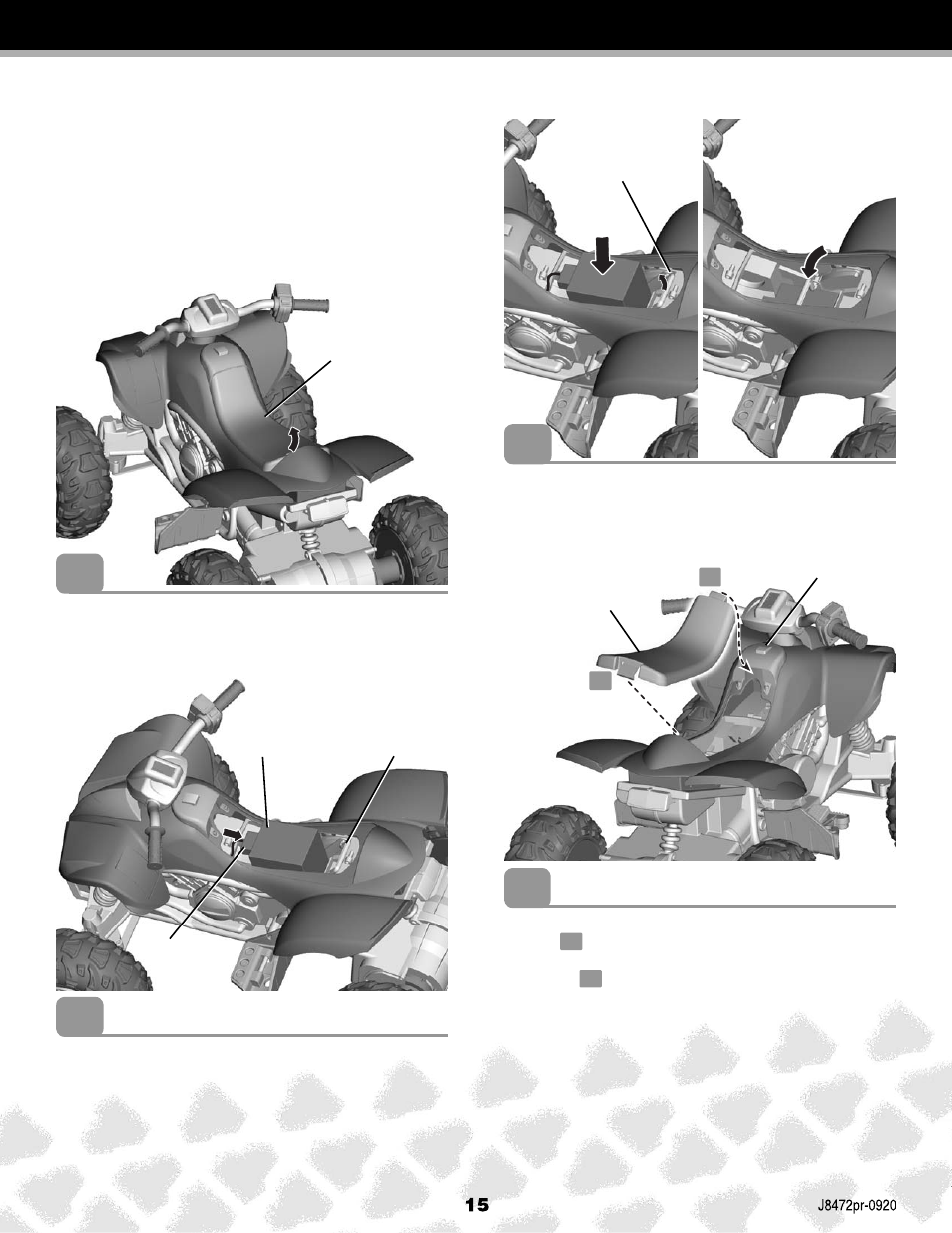 15

J8472pr-0920