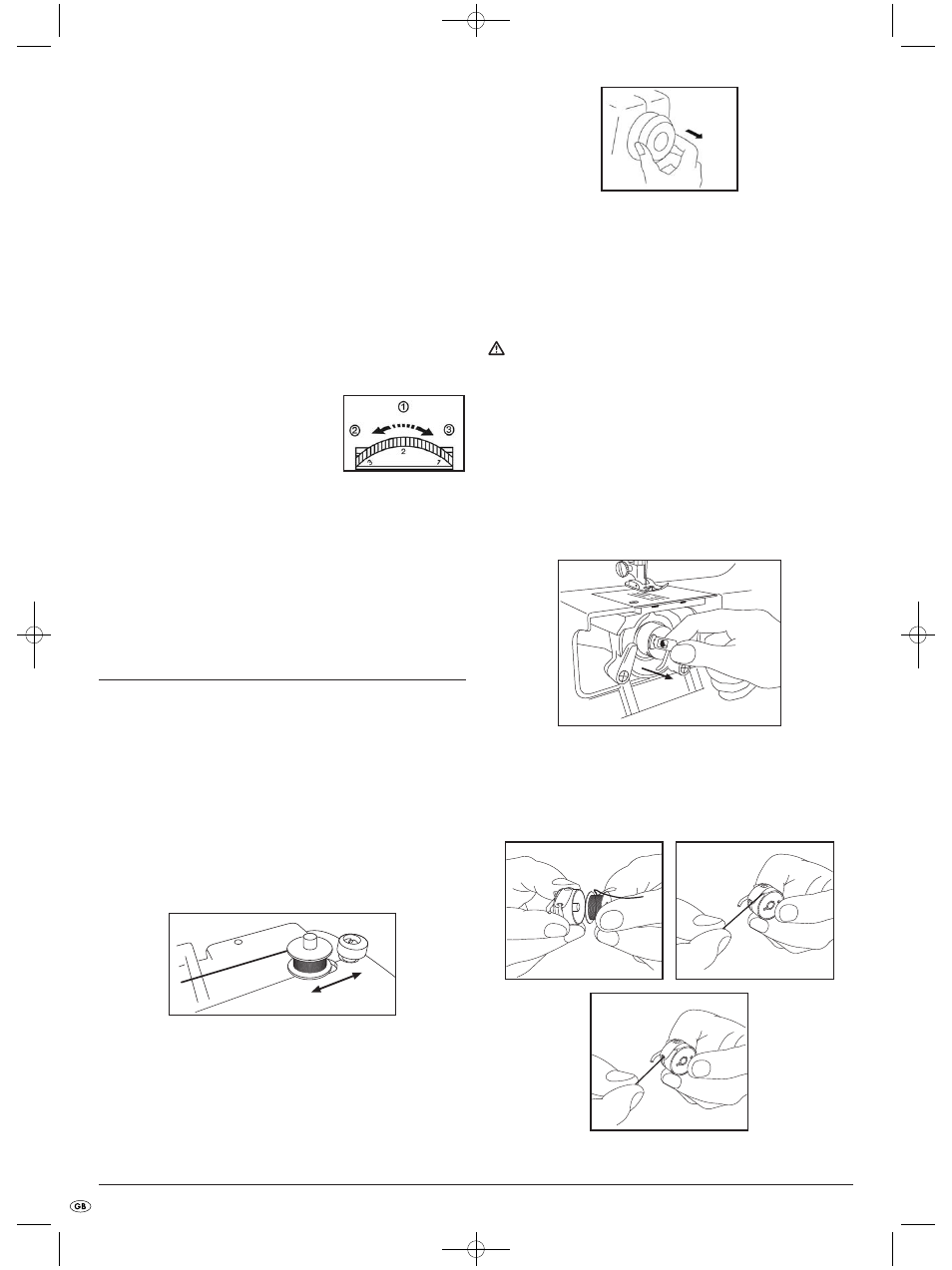 ①

②

③

3 2 7

GB