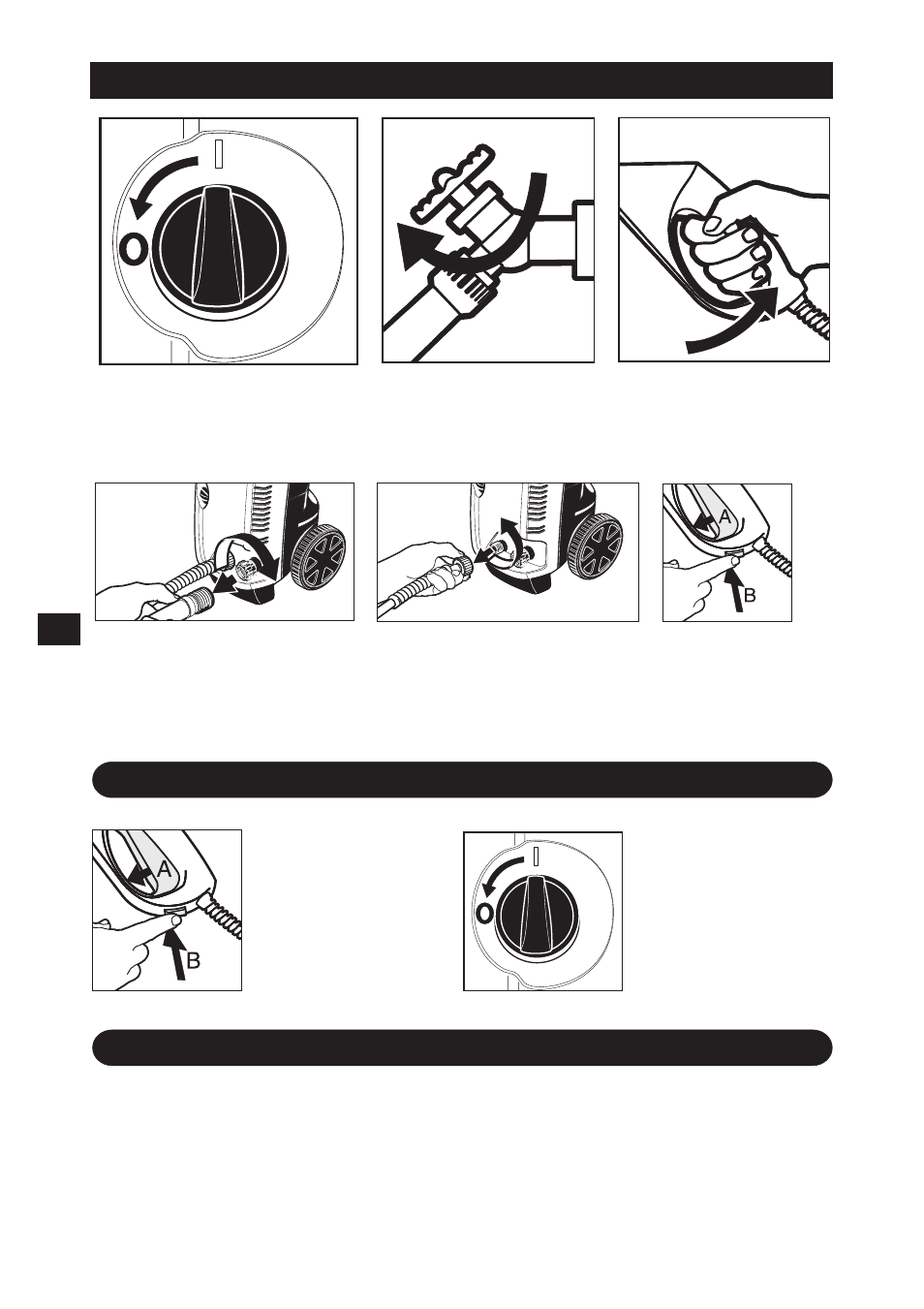 I
O

A
B

A
B

I
O