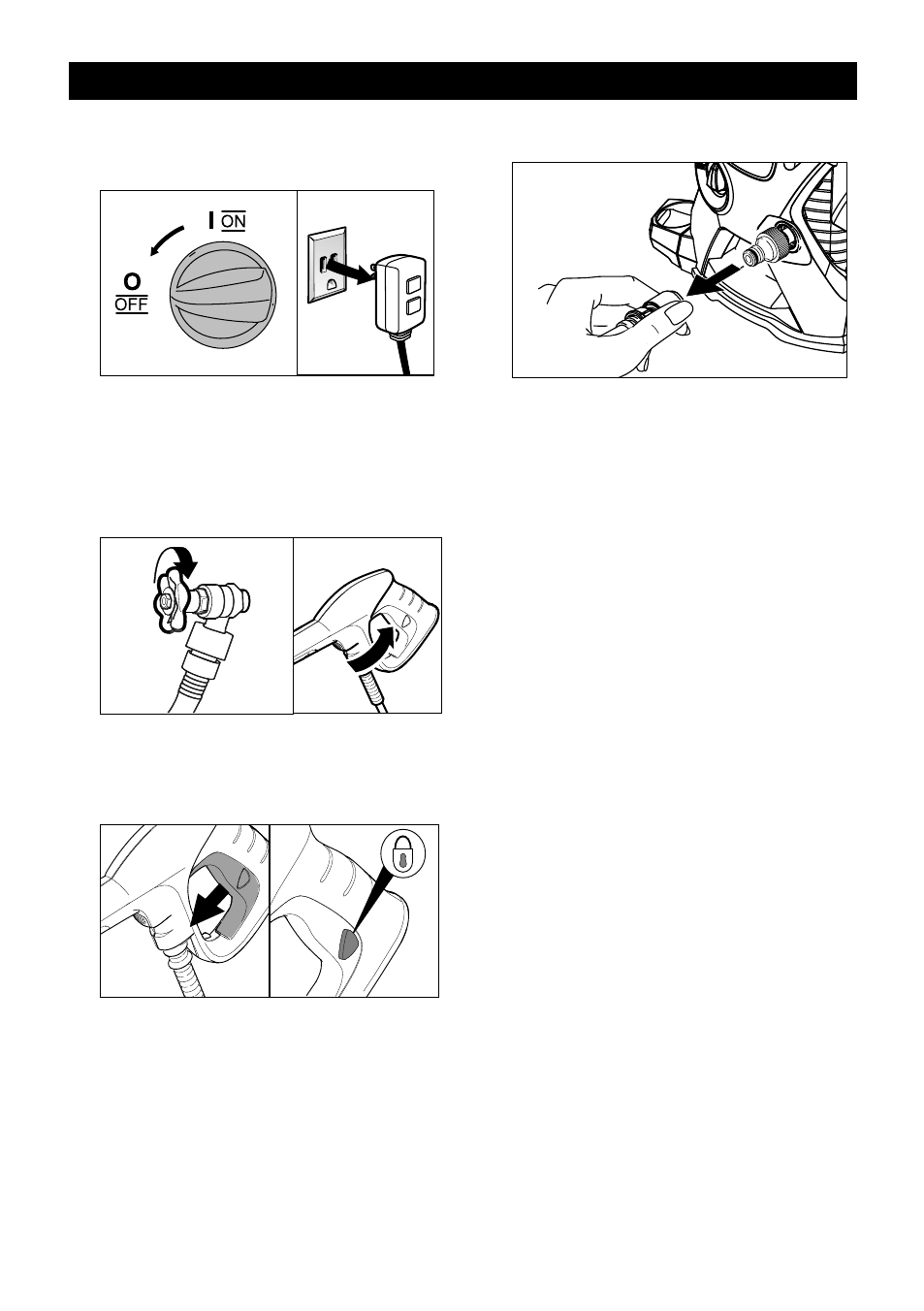 I ON

O
OFF