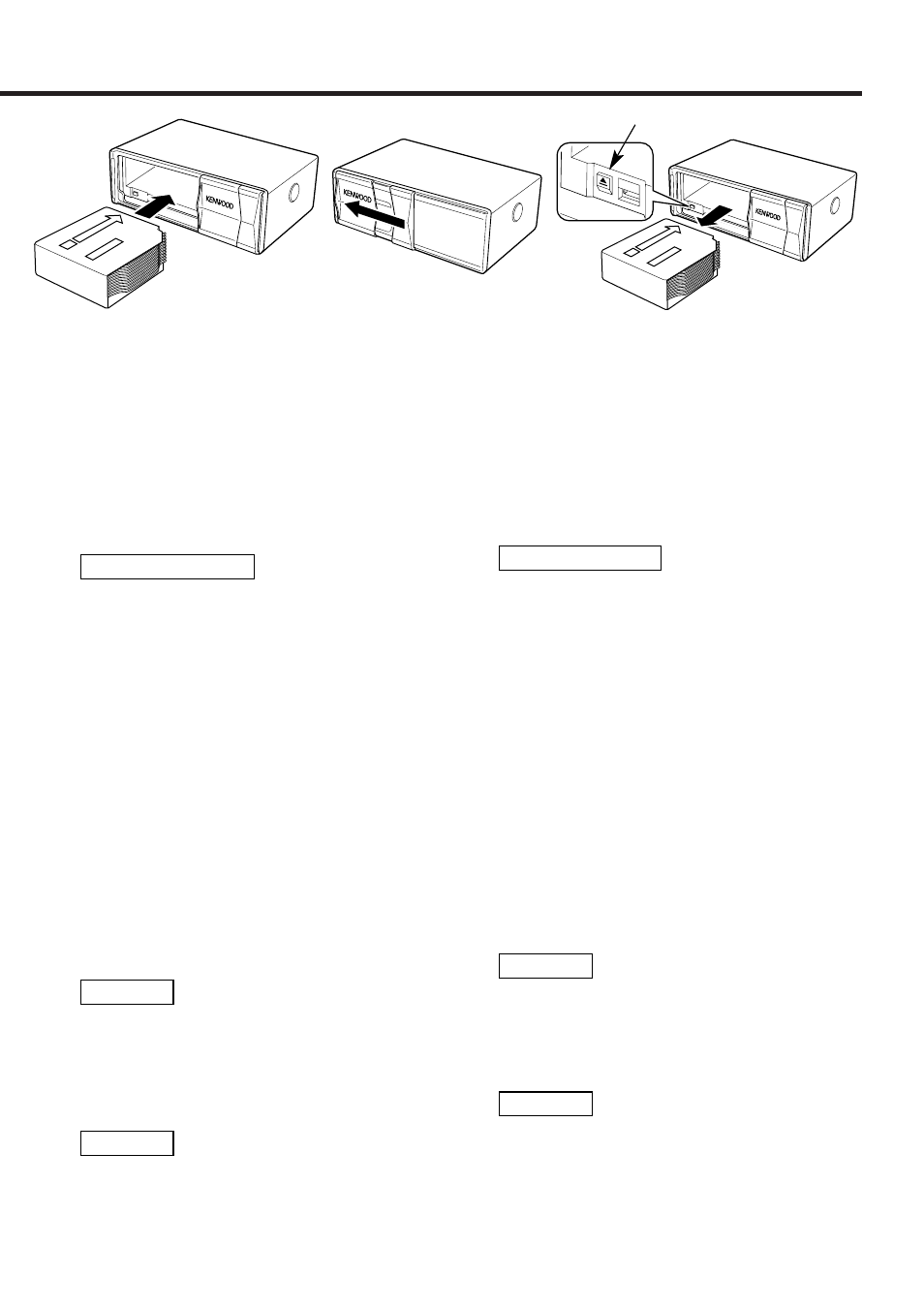 KENWOOD

KENWOOD

KENWOOD