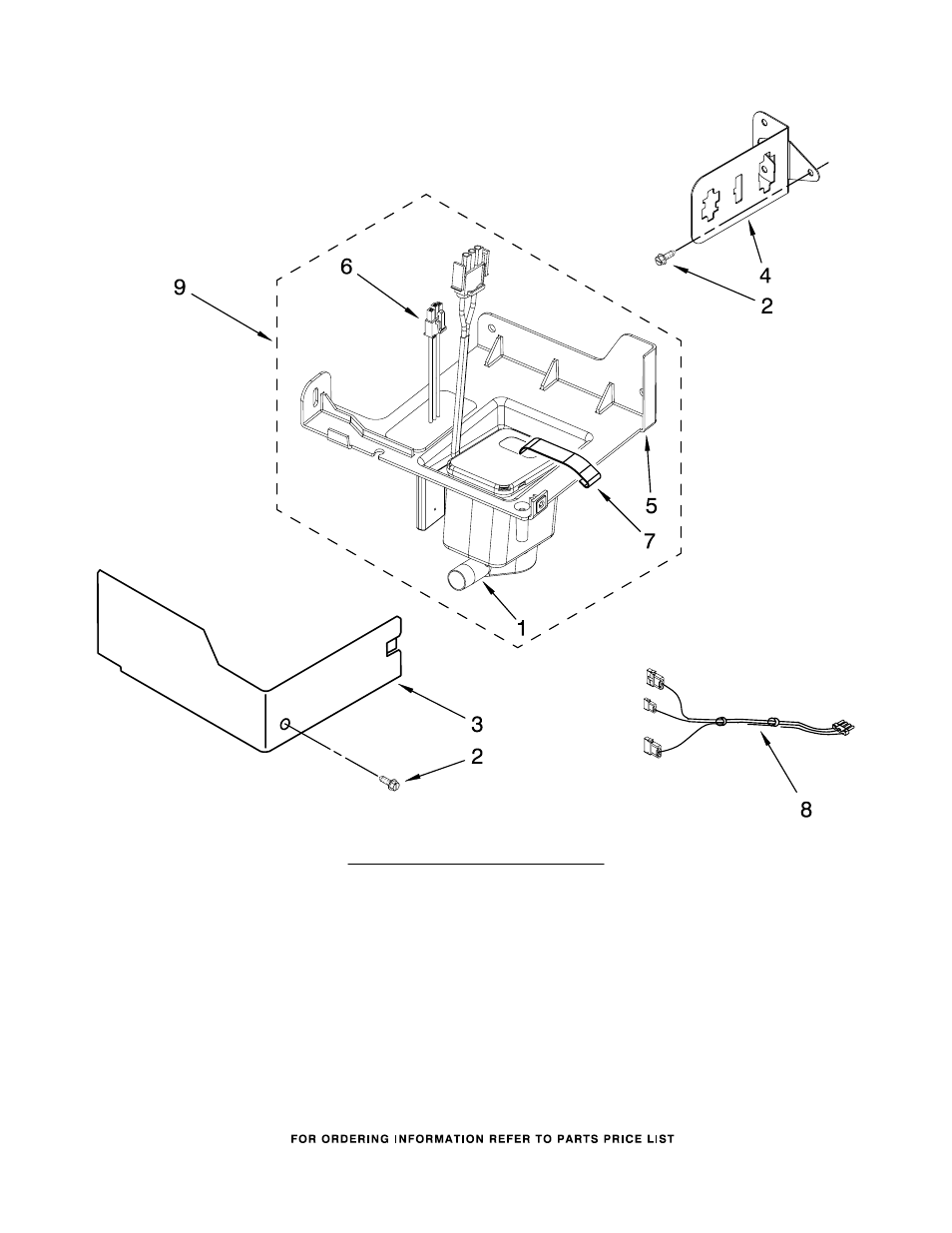 9
6
4
2
5
7
1
3
2
8

FOR ORDERING INFORMATION REFER TO PARTS PRICE LIST