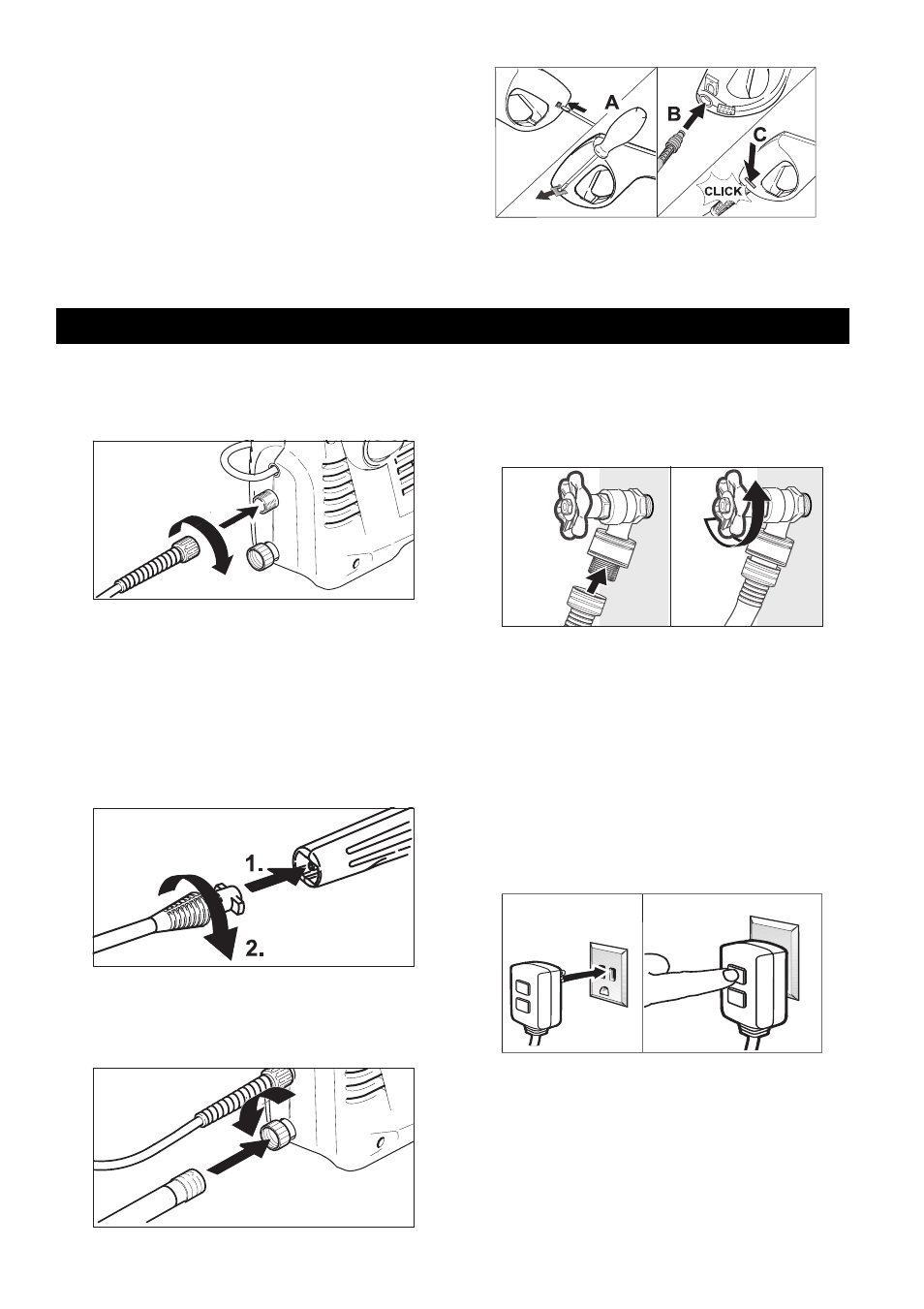 A

B

C

CLICK

1.

2.