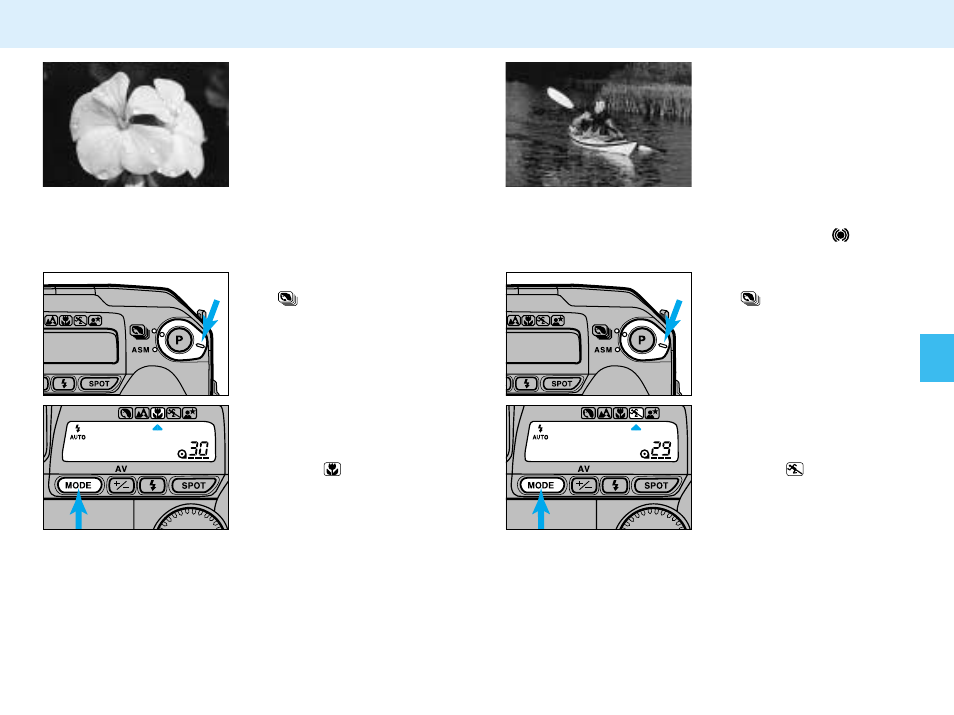 ASM
P
SPOT
AUTO
30
AV
MODE
+/−
SPOT

ASM
P
SPOT
AUTO
29
AV
MODE
+/−
SPOT