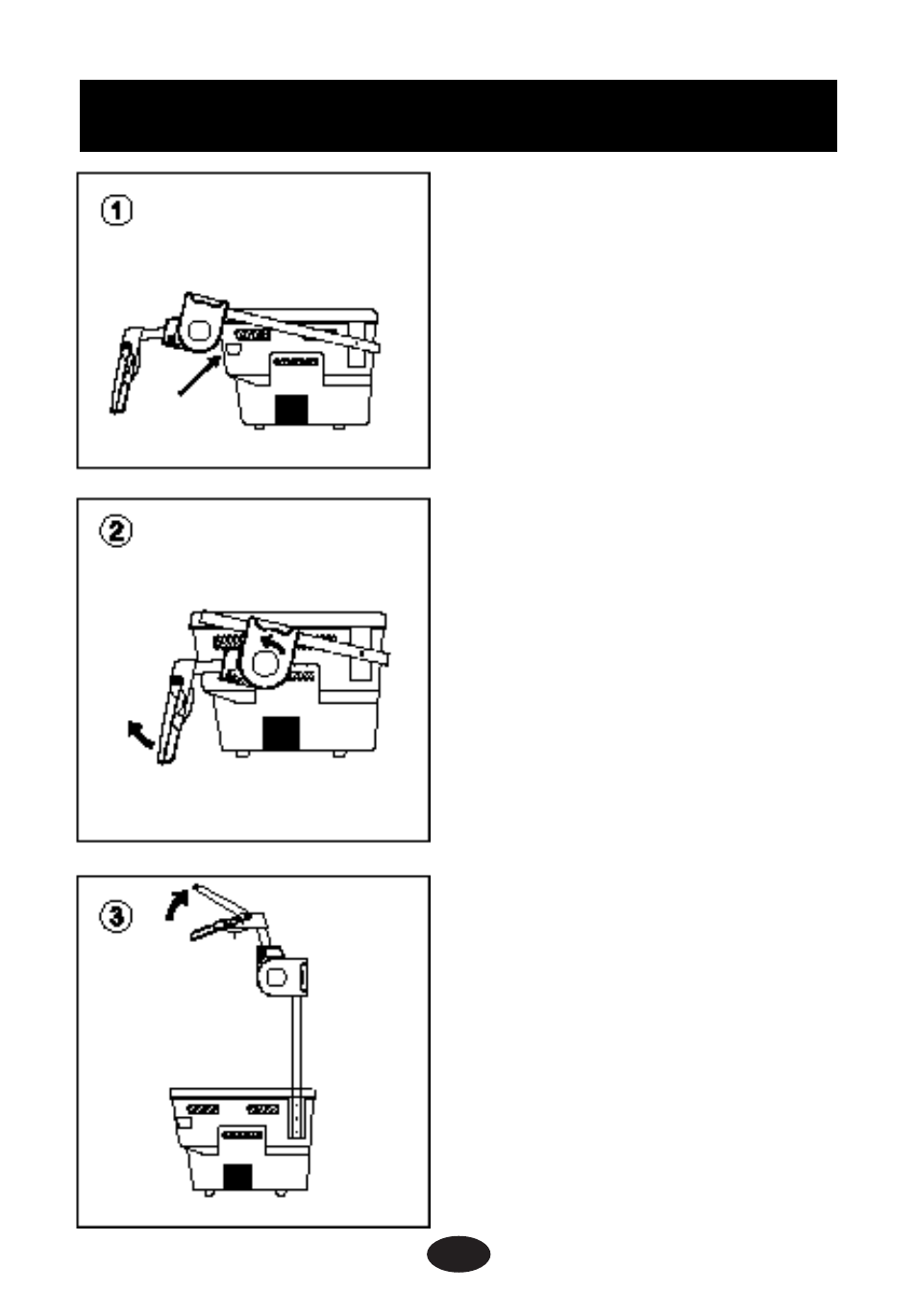 1

2

3