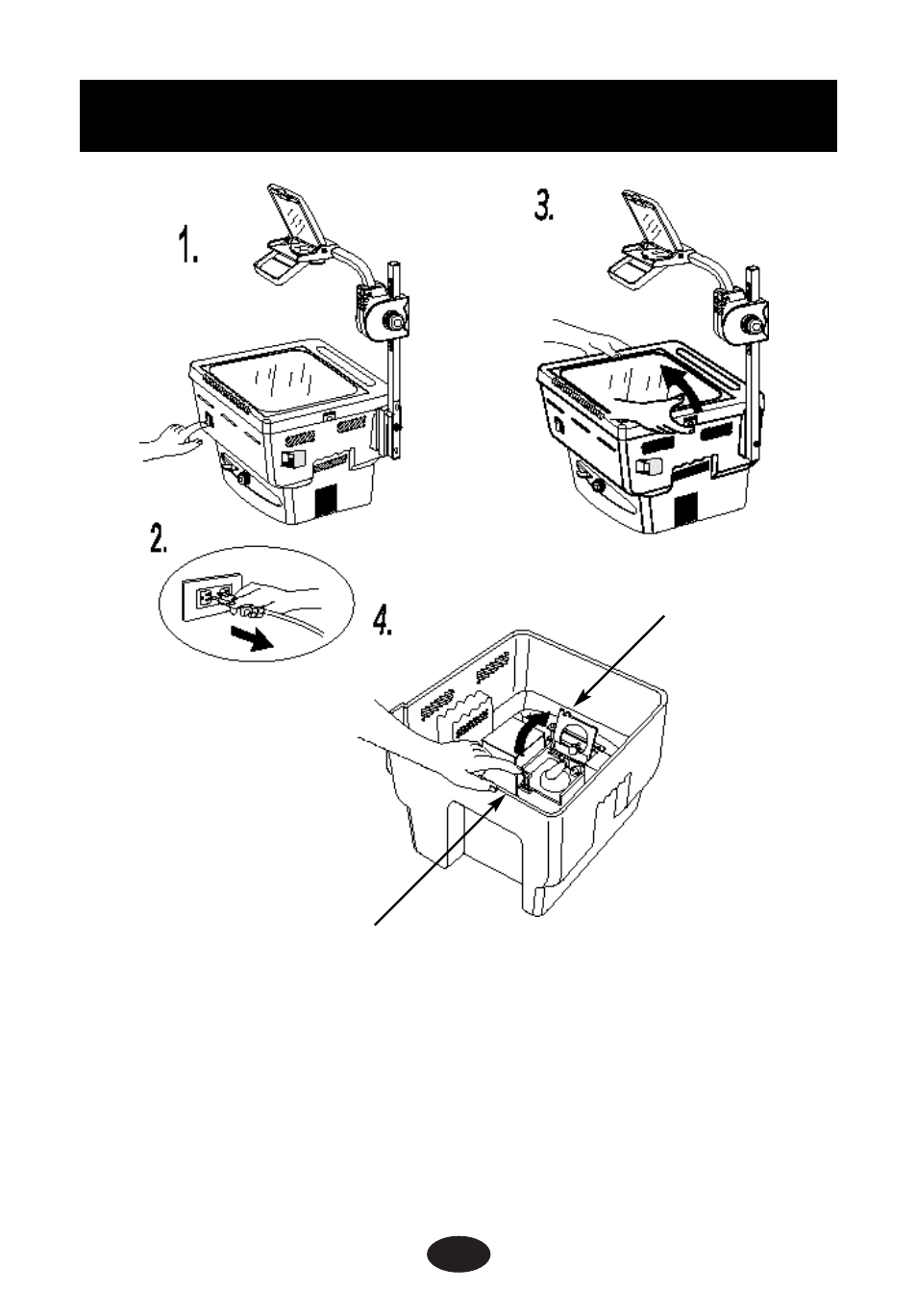 1.

3.

2.

4.