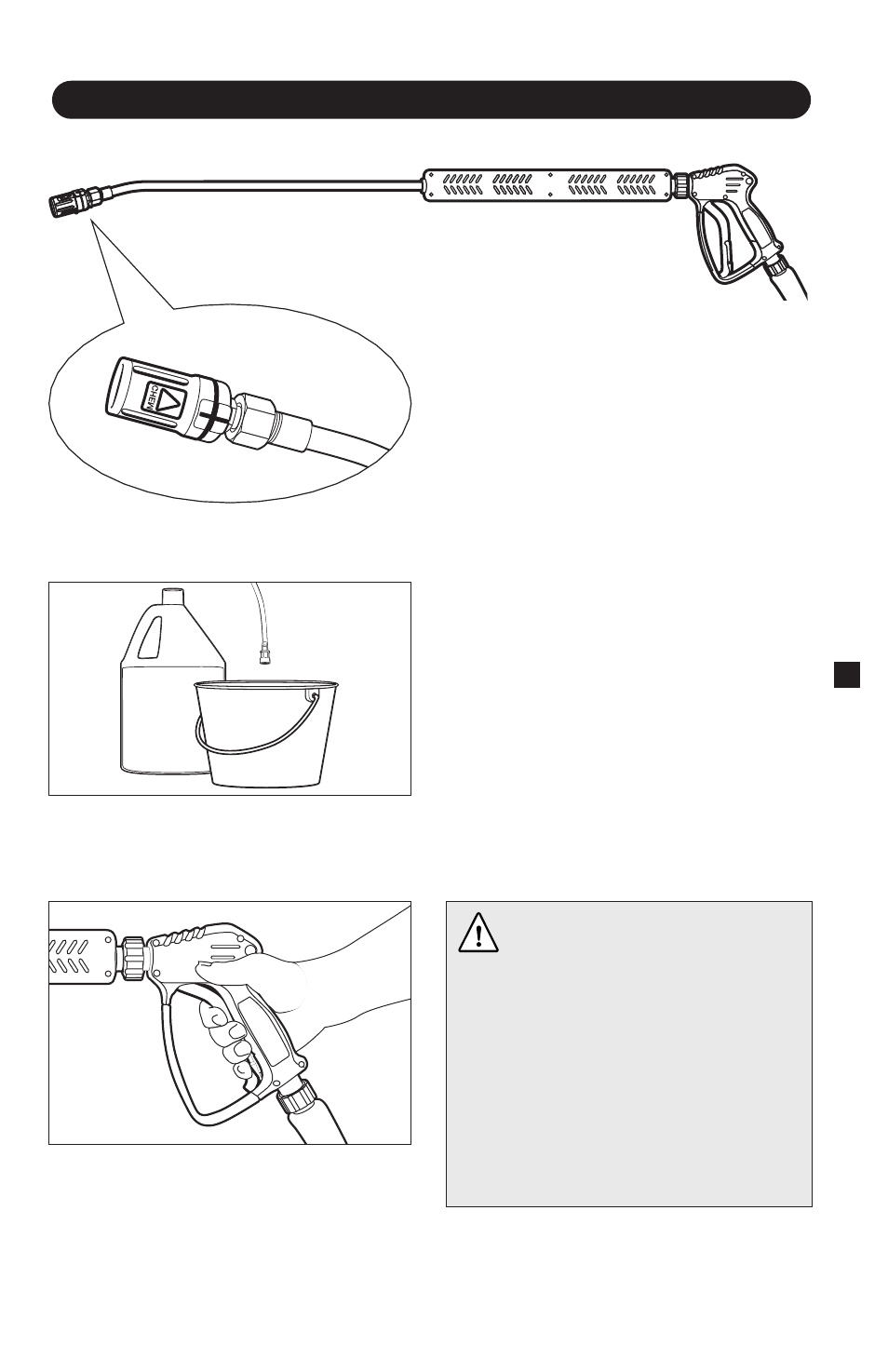 CHEM