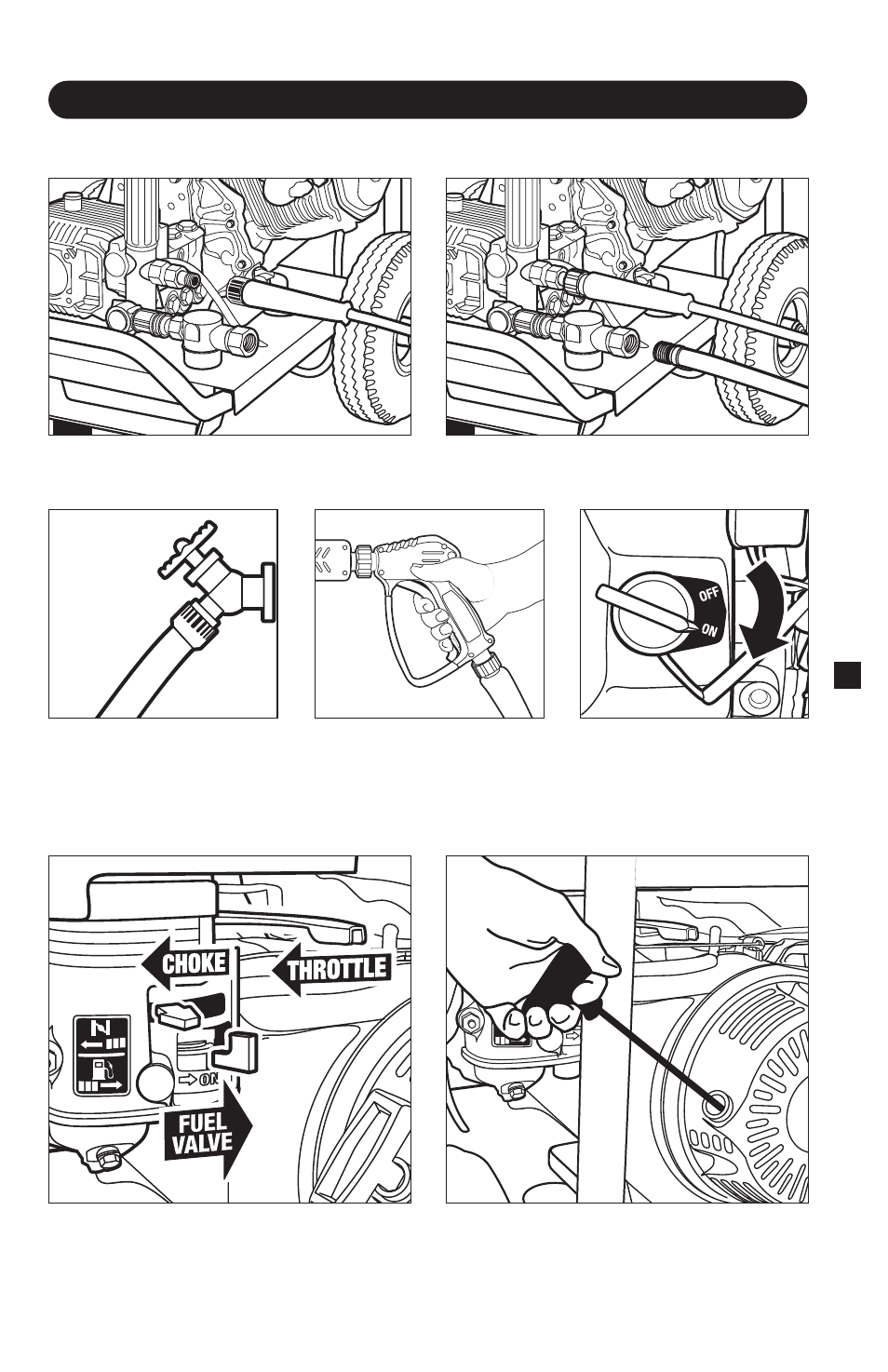 OFF
ON

CHOKE
THROTTLE
ON
FUEL VALVE