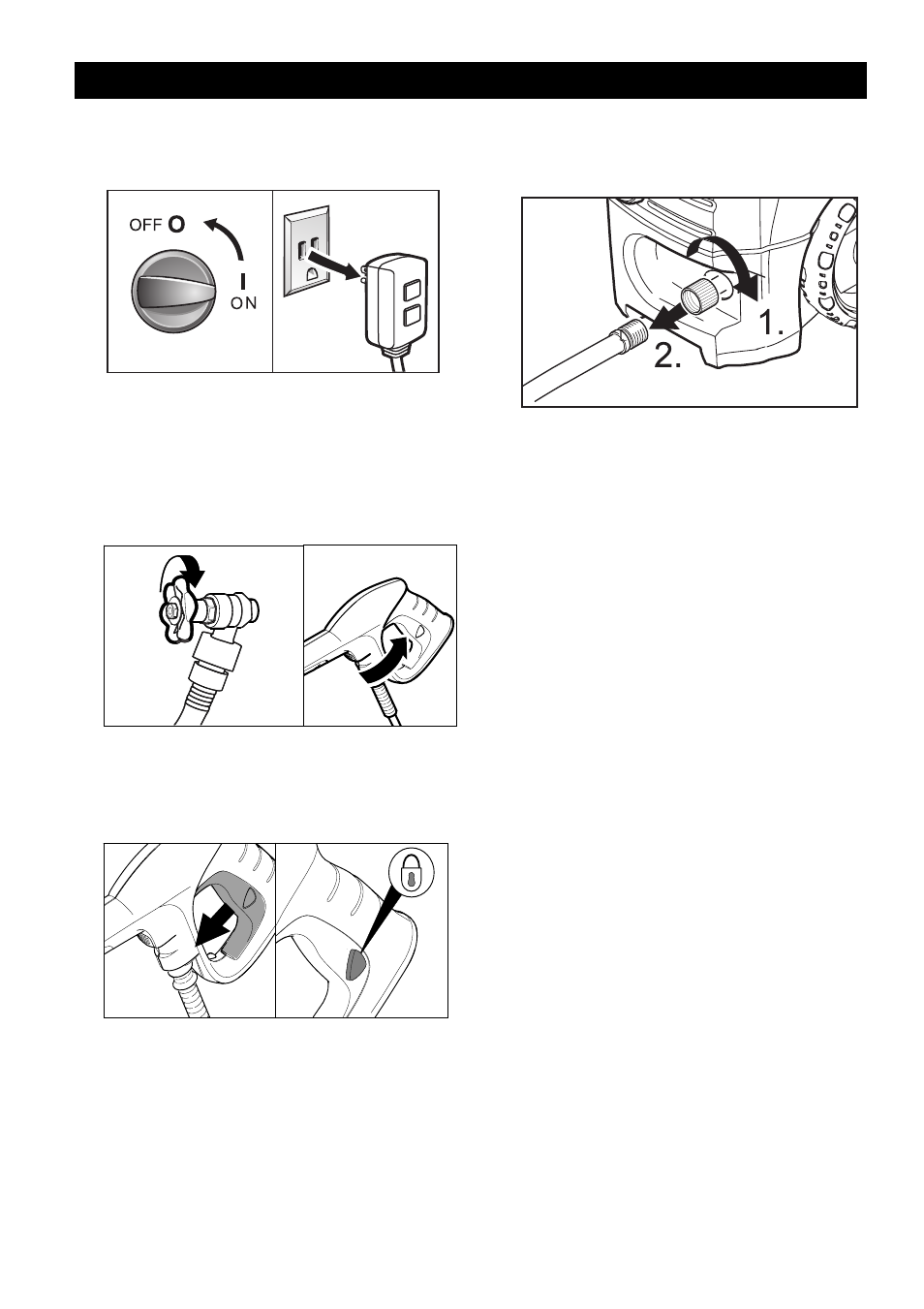 OFF O
I
ON

1.
2.