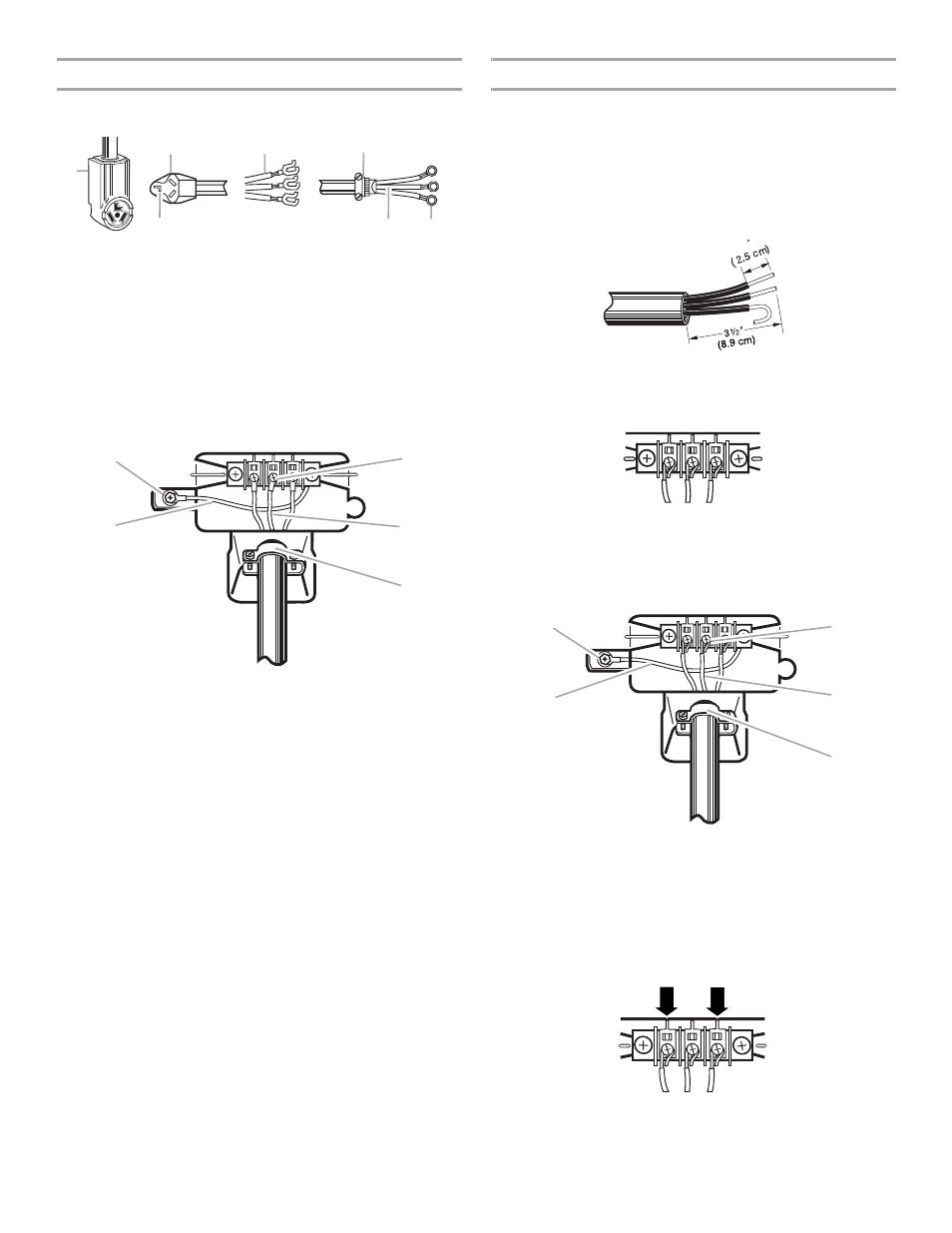 (2.5 cm)

$3\frac{1}{2}$"
(8.9 cm)