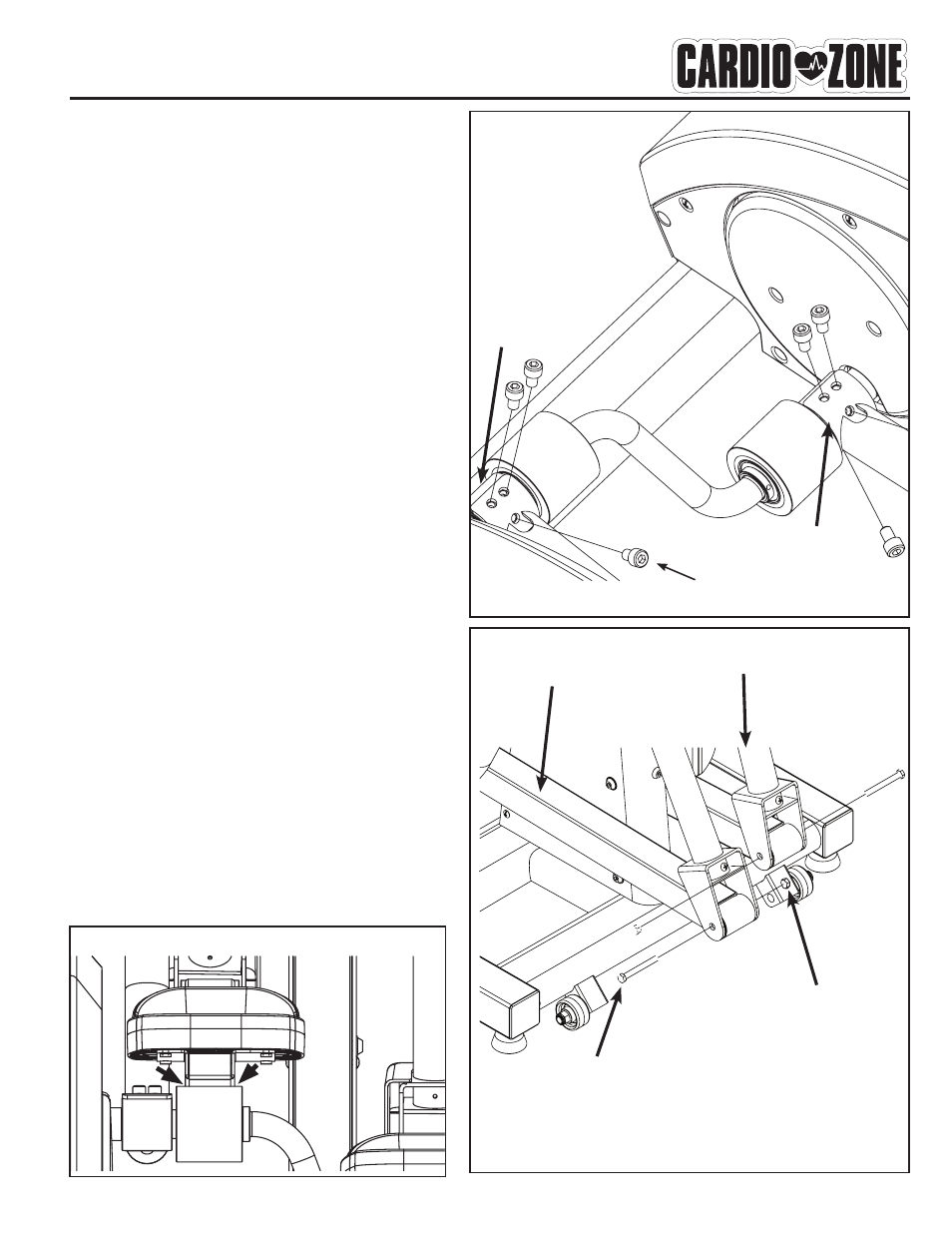 CARDIO ZONE