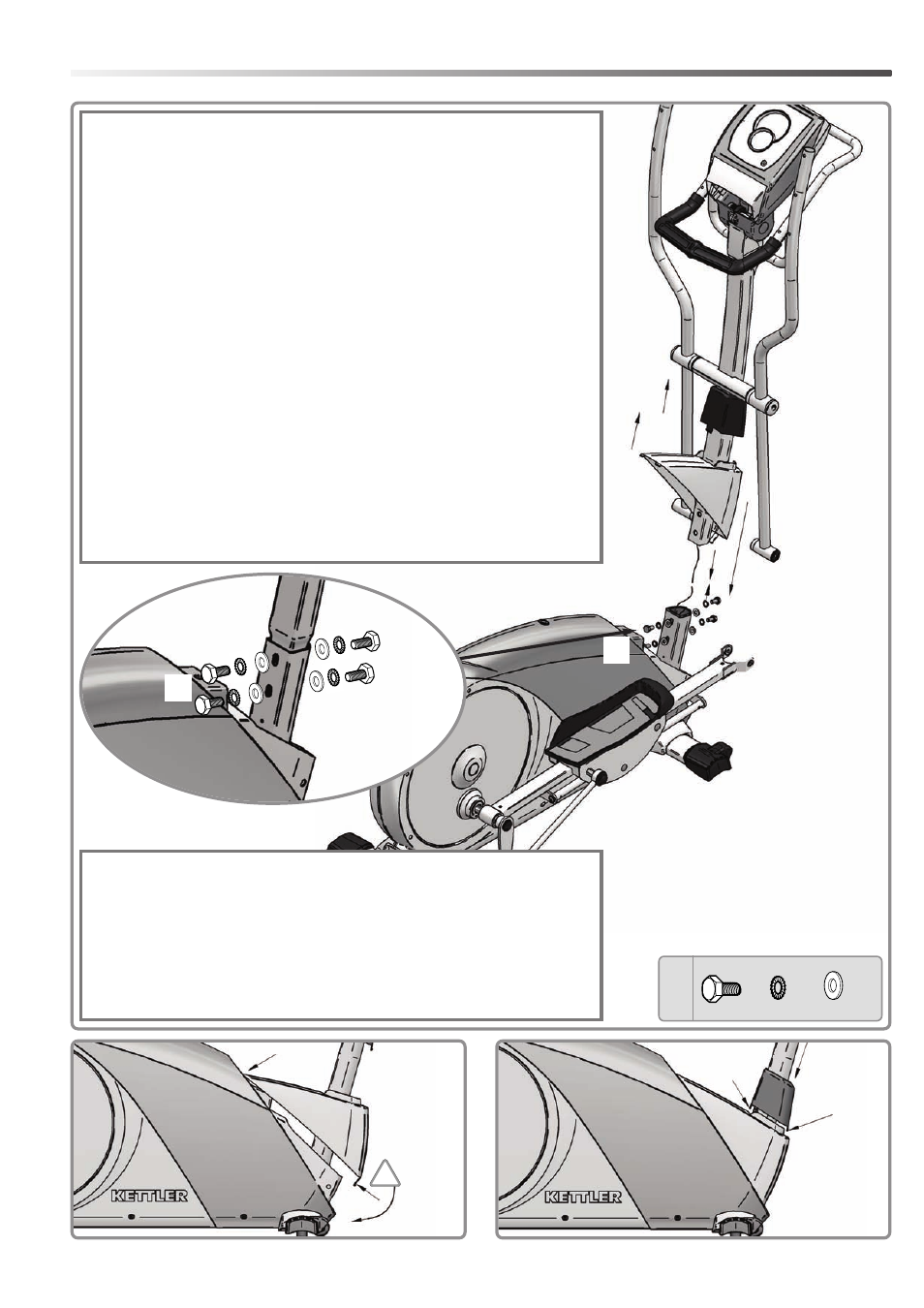 KETTLER

KETTLER