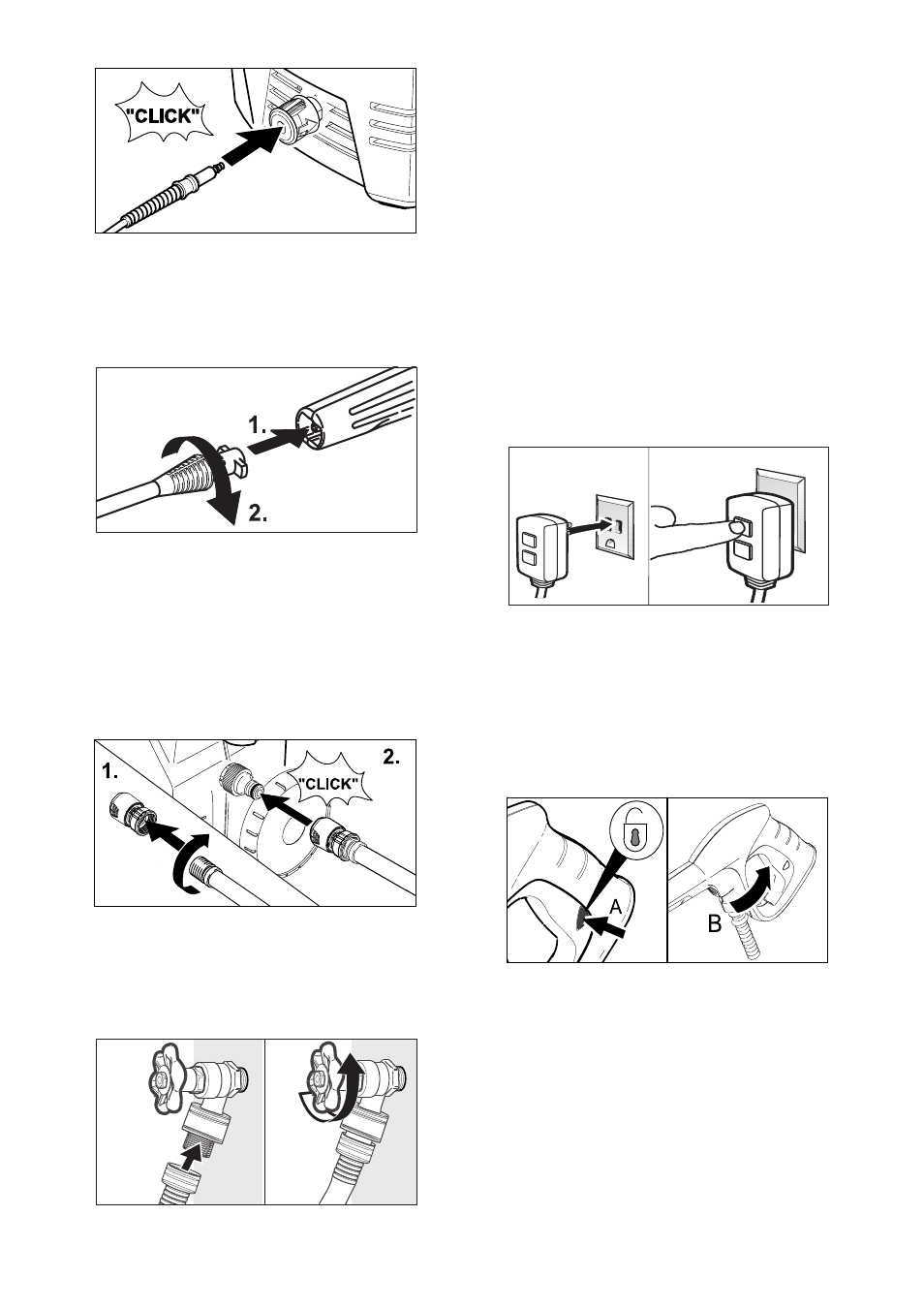 "CLICK"

1.

2.

1.

2.

"CLICK"

A

B