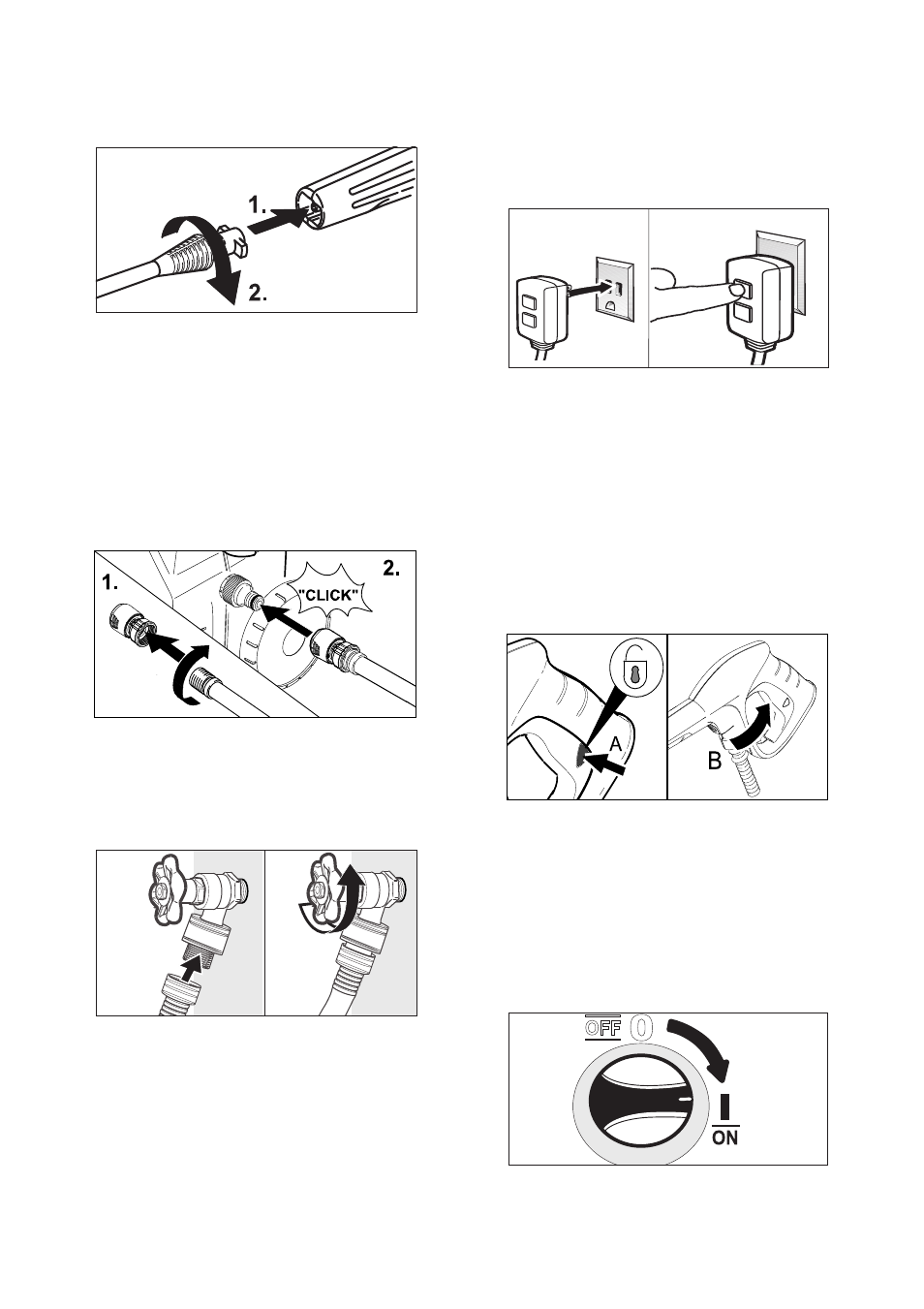 1.

2.

1.

2.

"CLICK"

A

B

OFF 0

I

ON