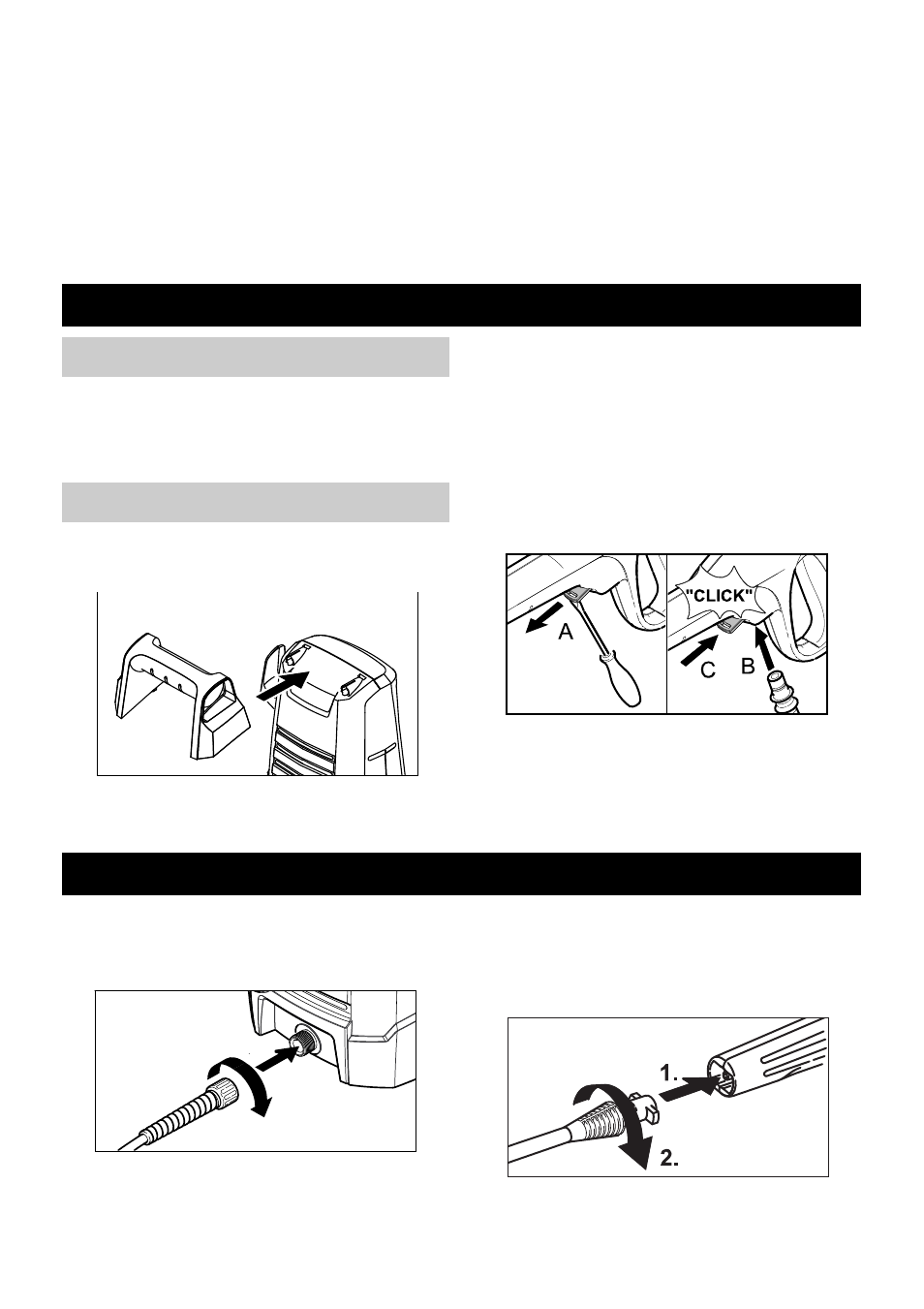 "CLICK"

A

C

B

1.

2.