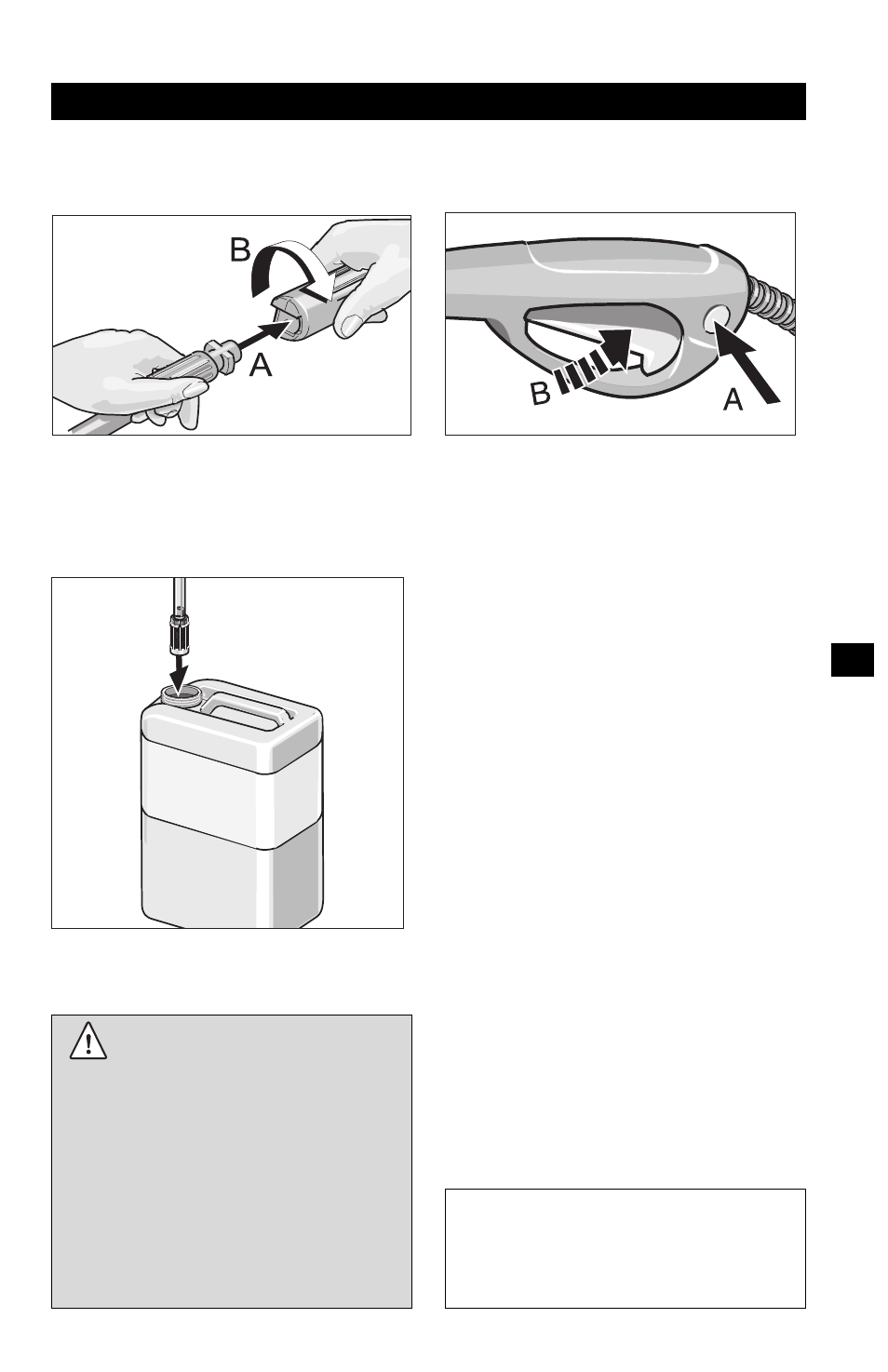 B

A

B

A