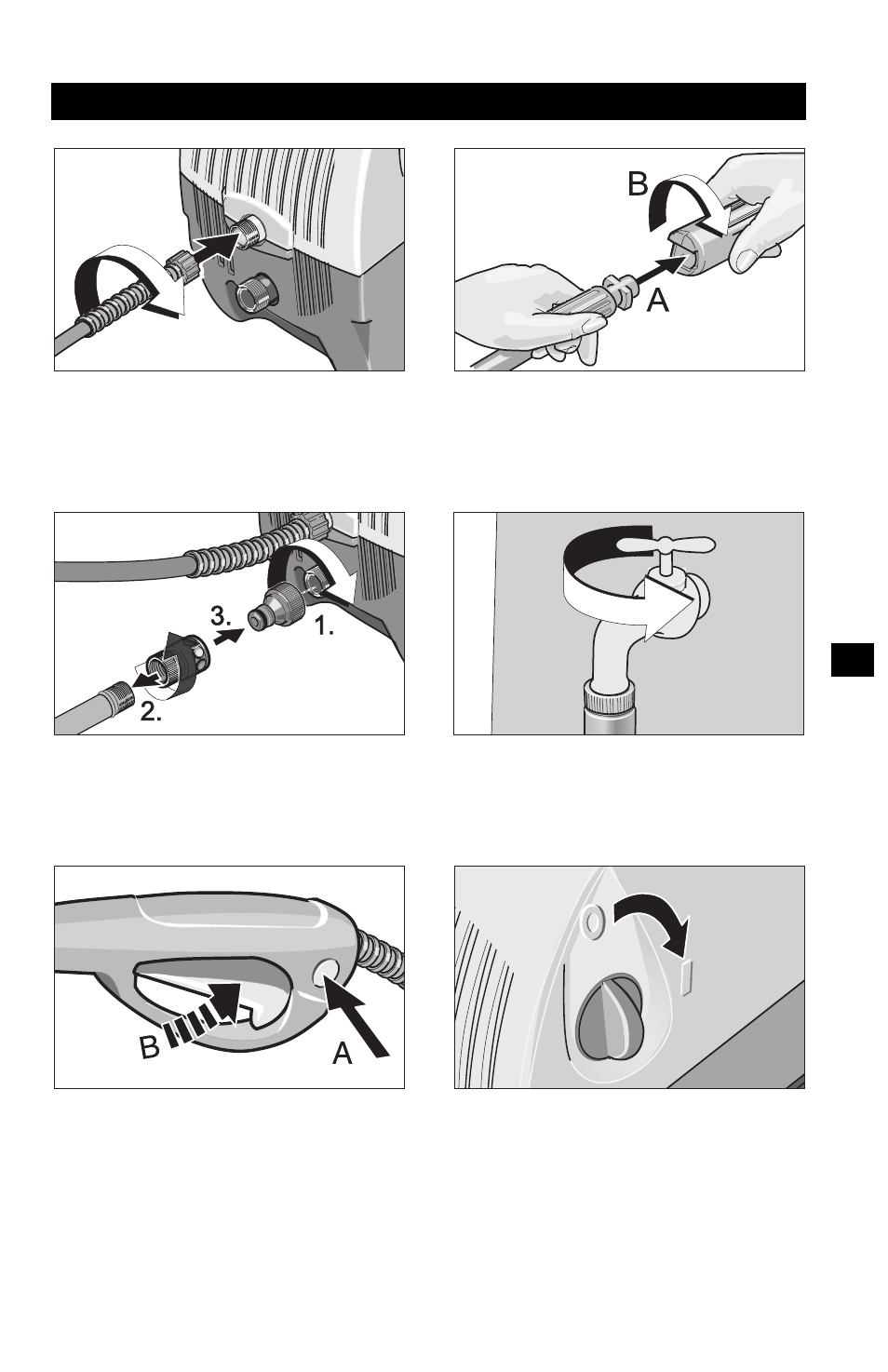 B

A

3.

1.

2.

B

A