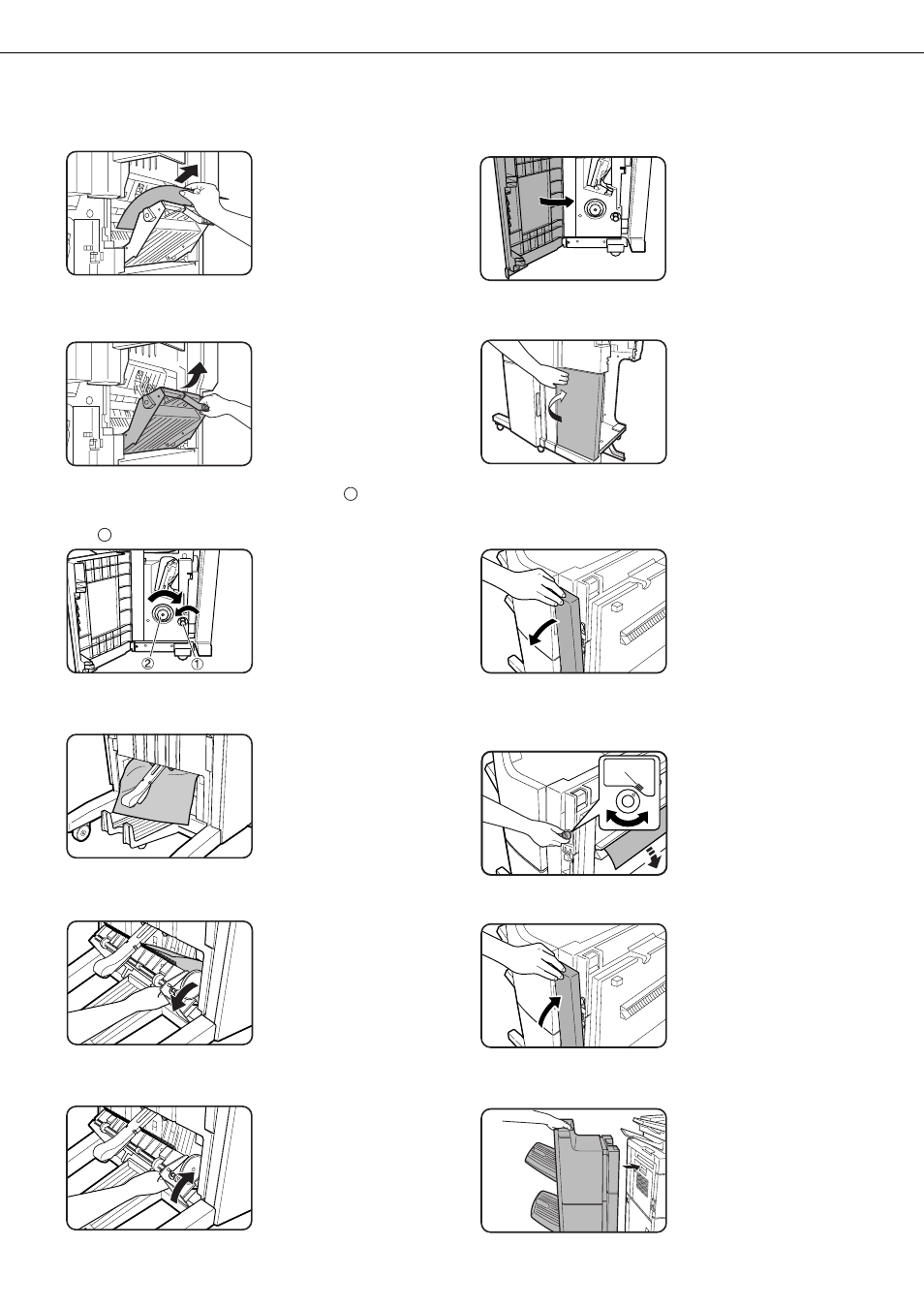 ②

①