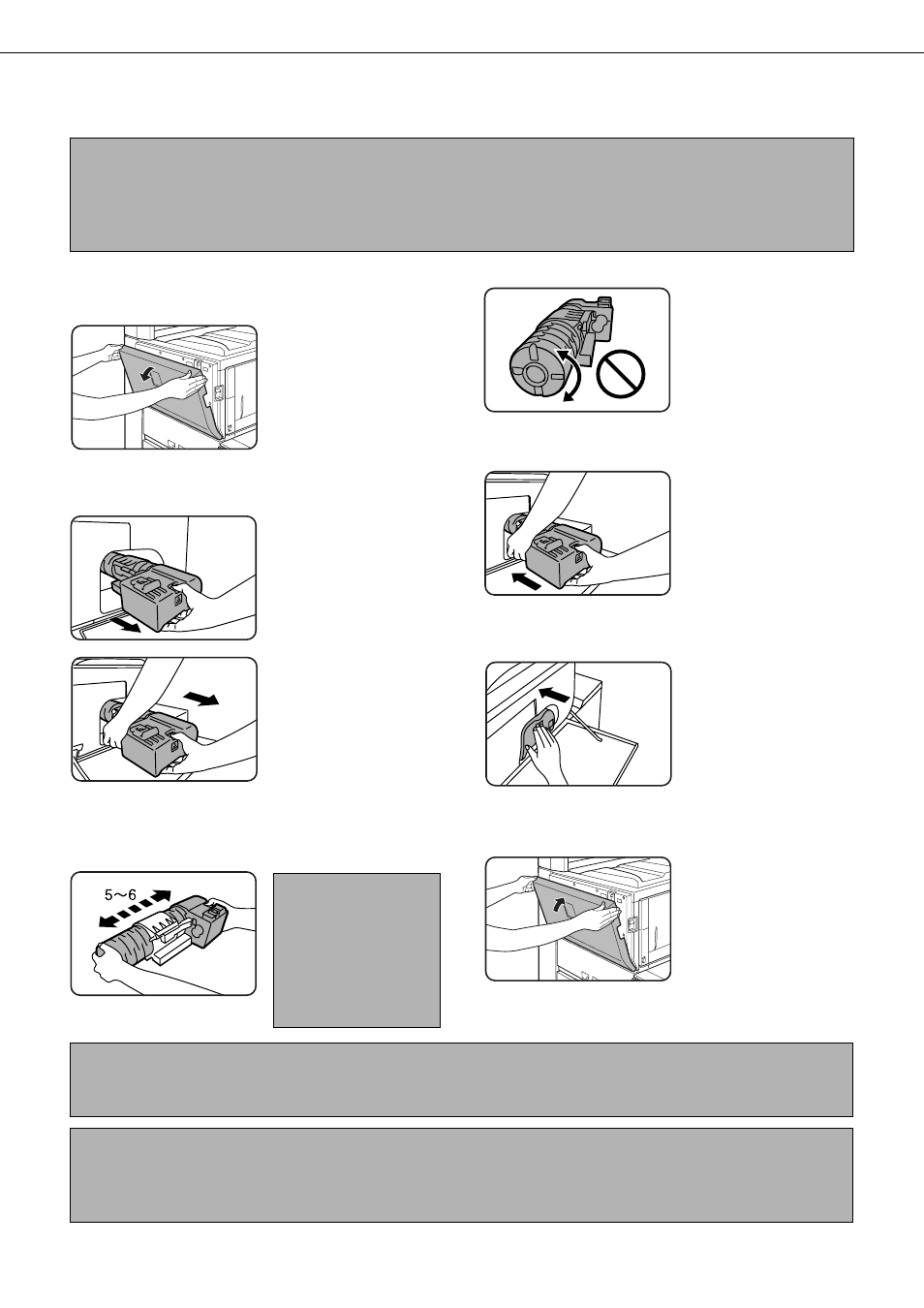 5～6