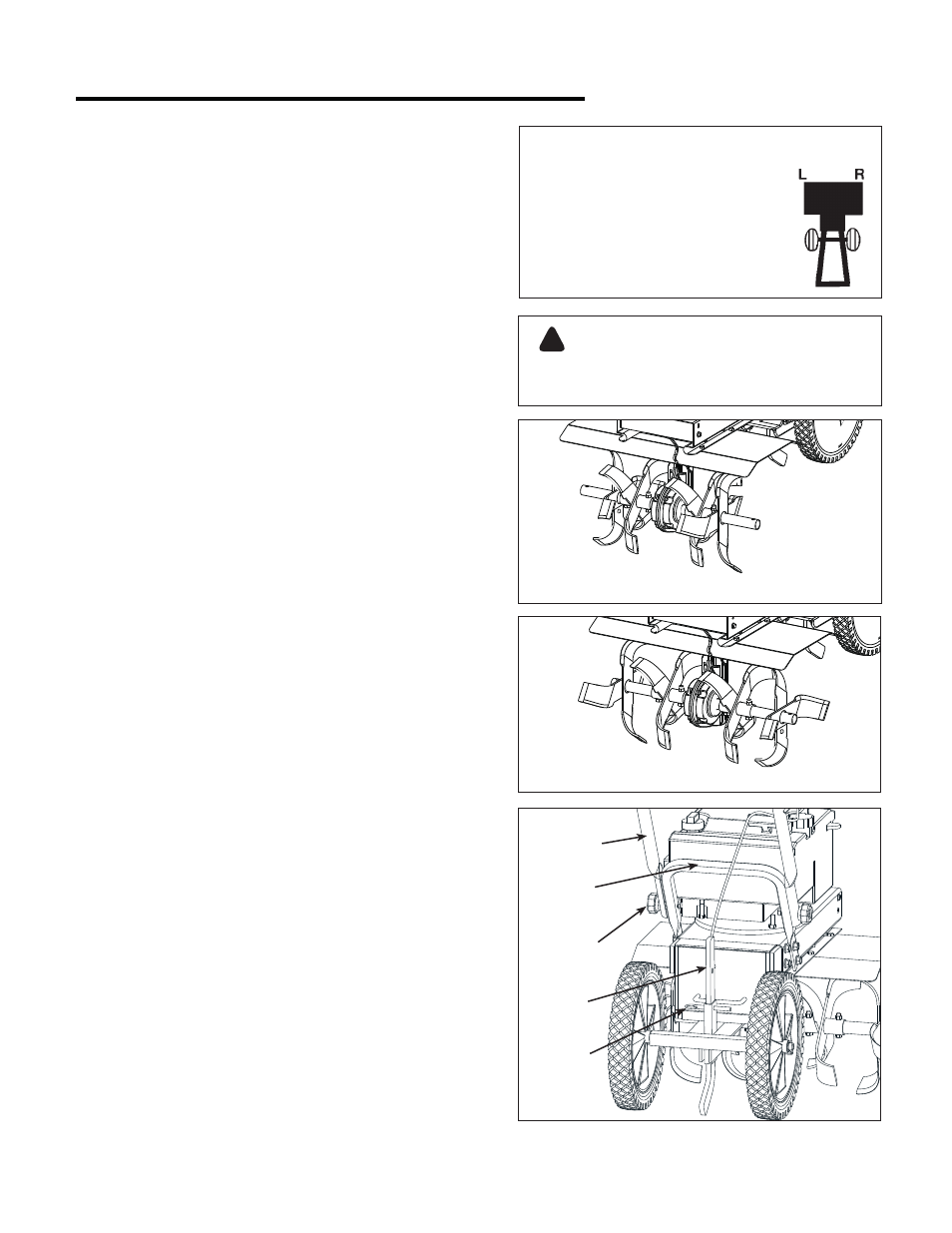 L R