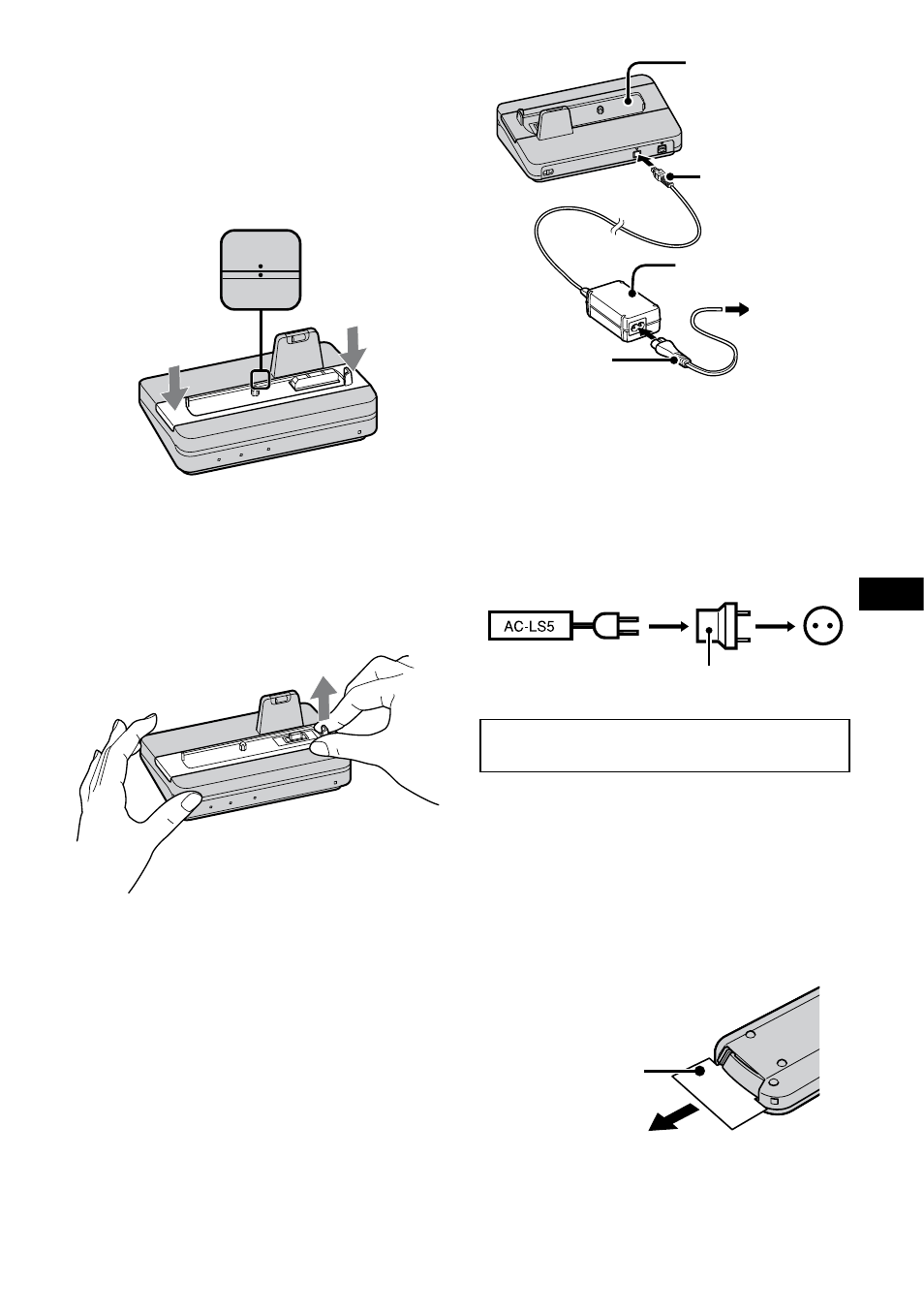 AC-LS5