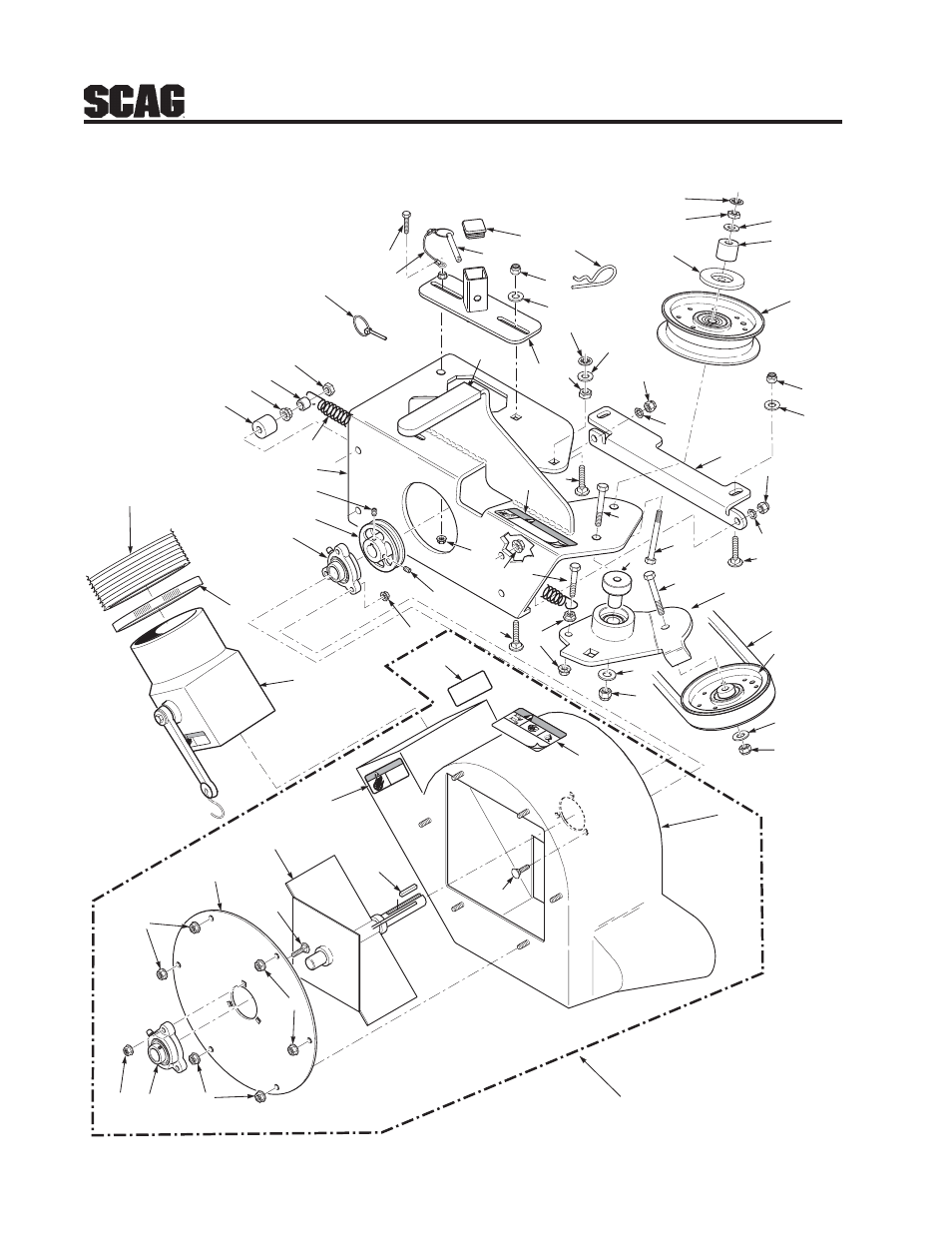 SCAG