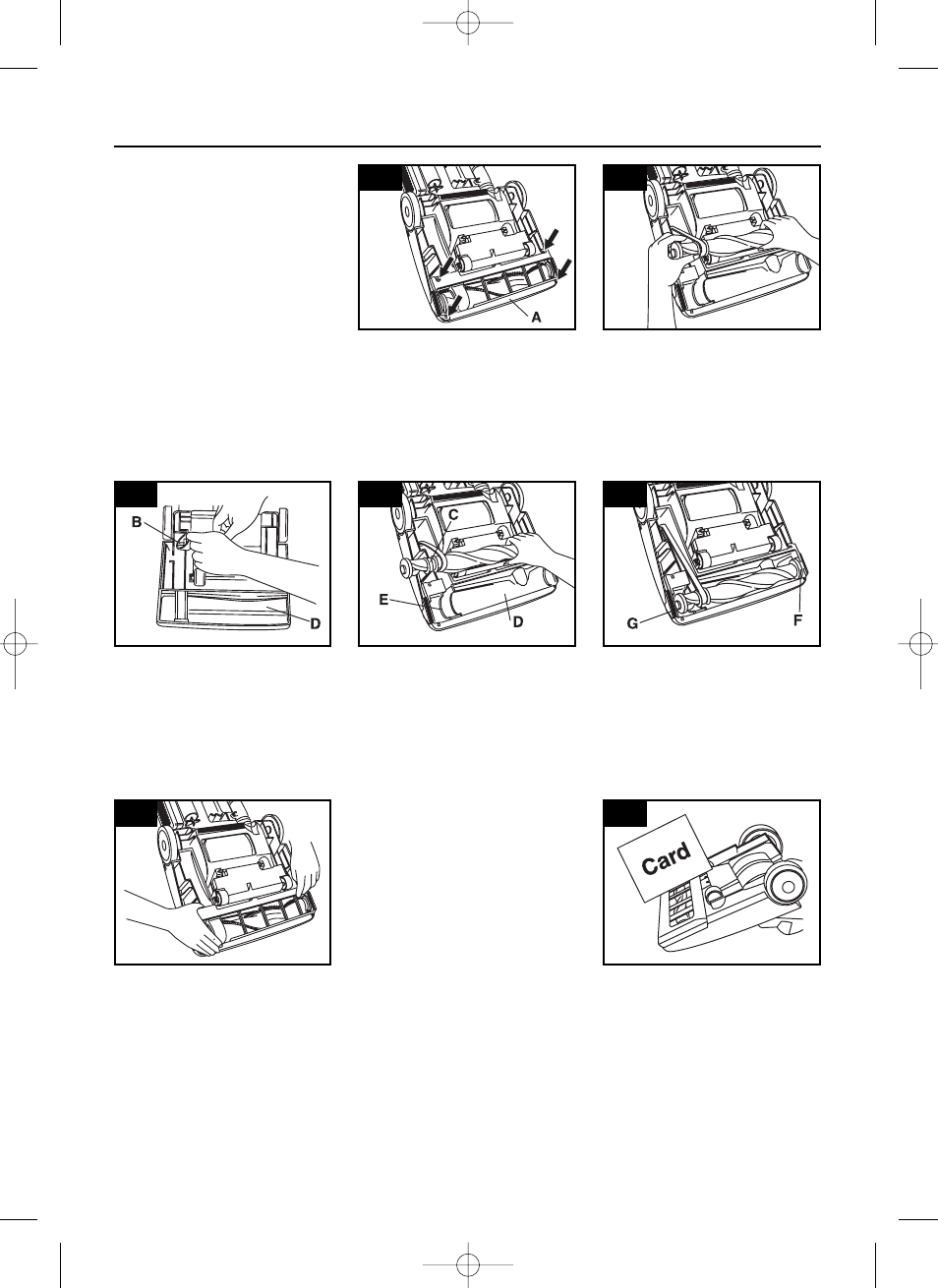 A

B

D

C

E

D

G

F

Card