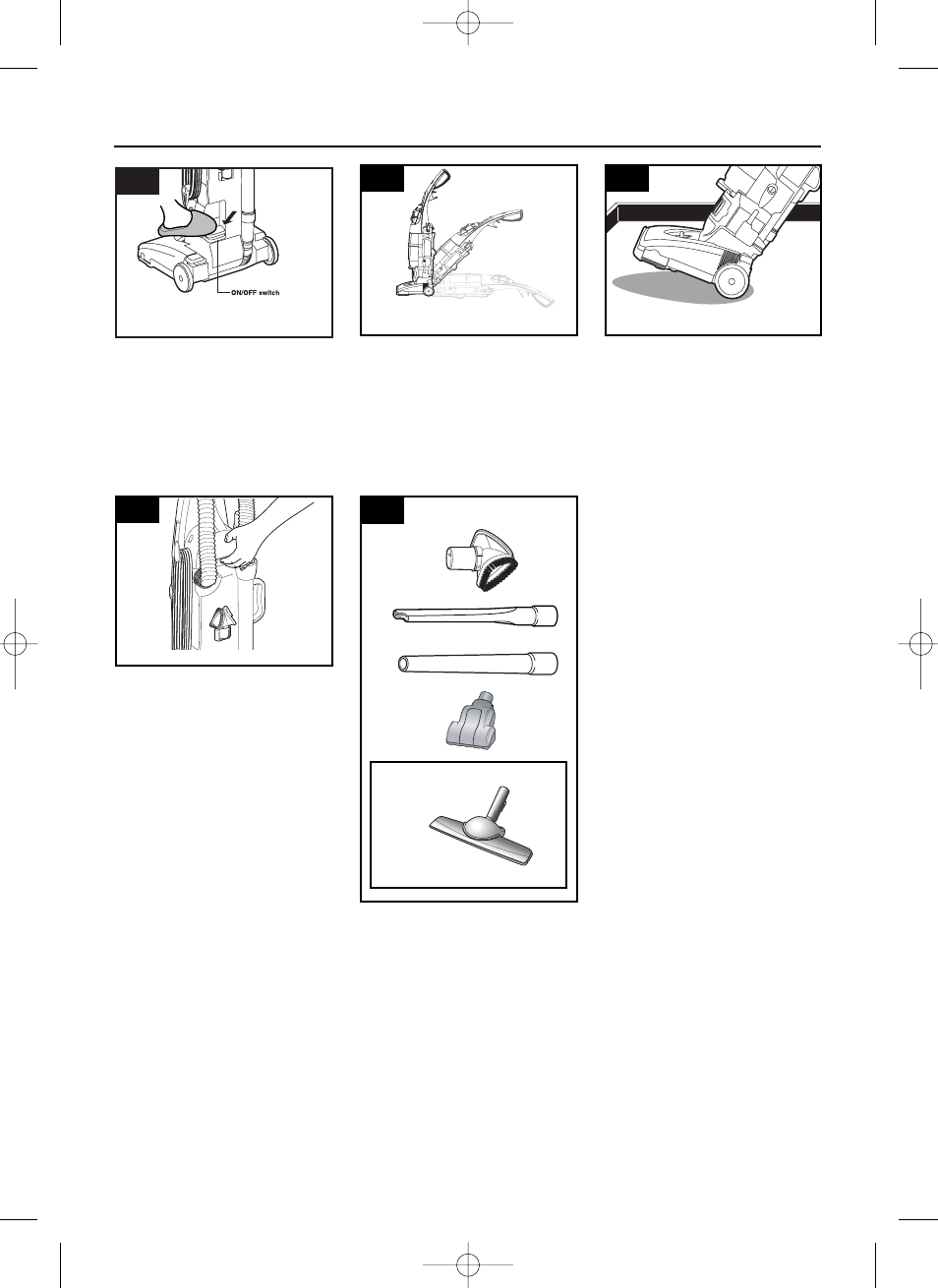 ON/OFF switch