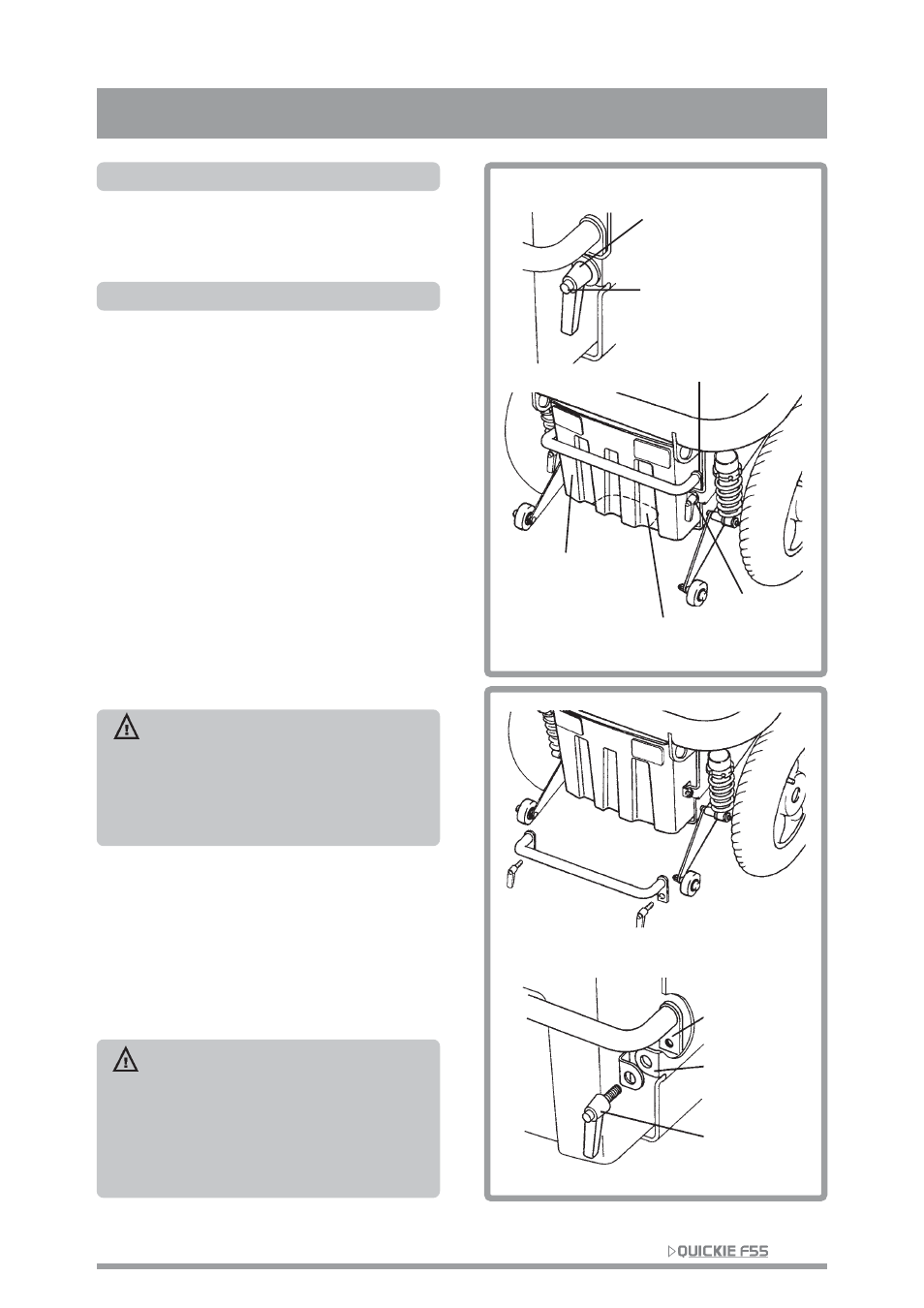 QUICKIE F55