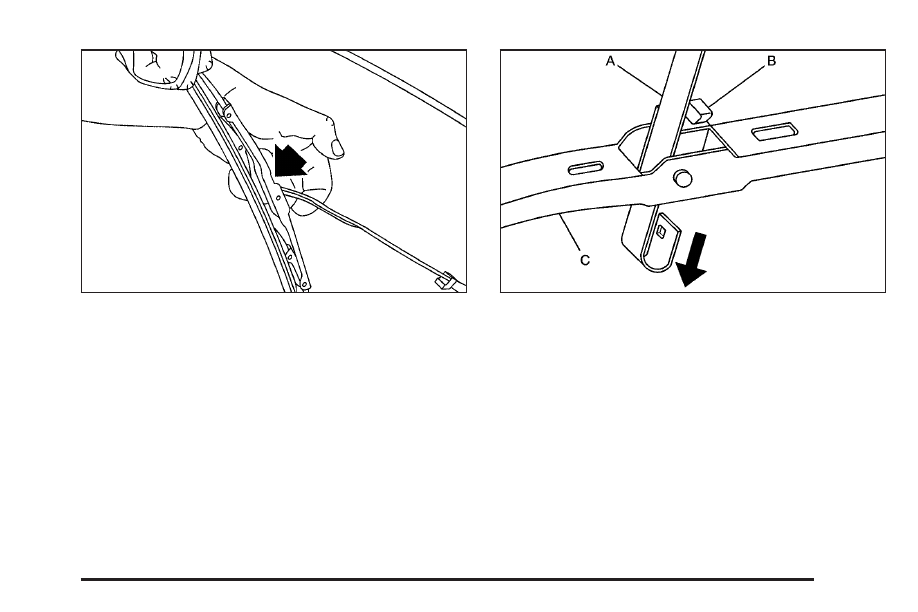 A
B
C