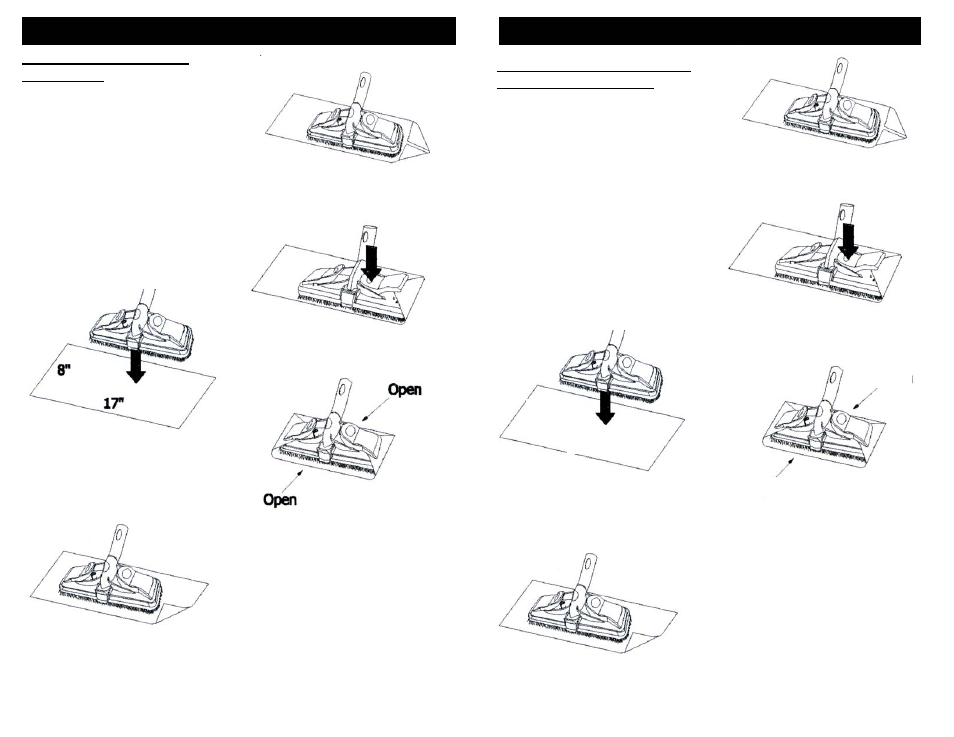 8"

17"

Open

Open