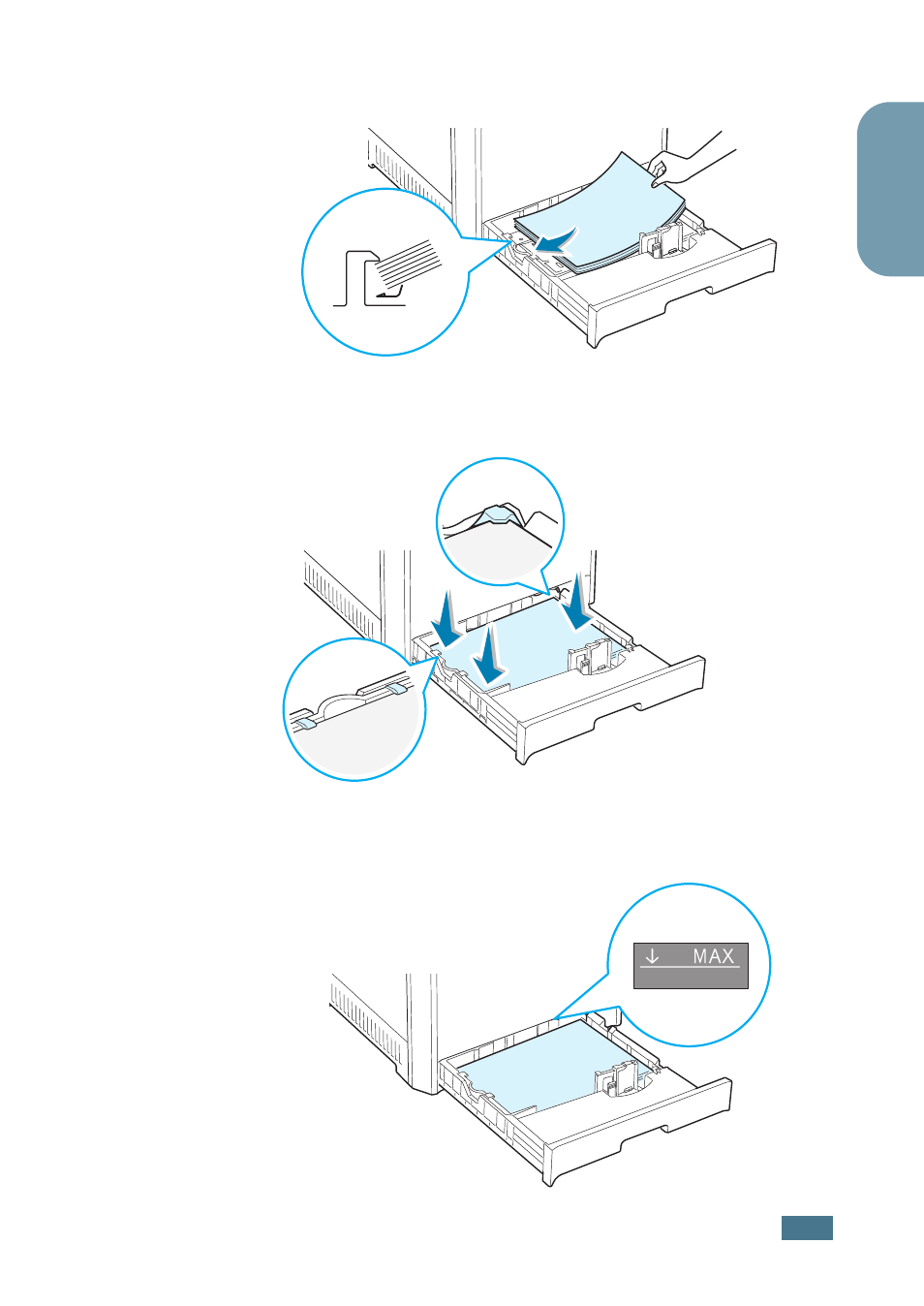 MAX