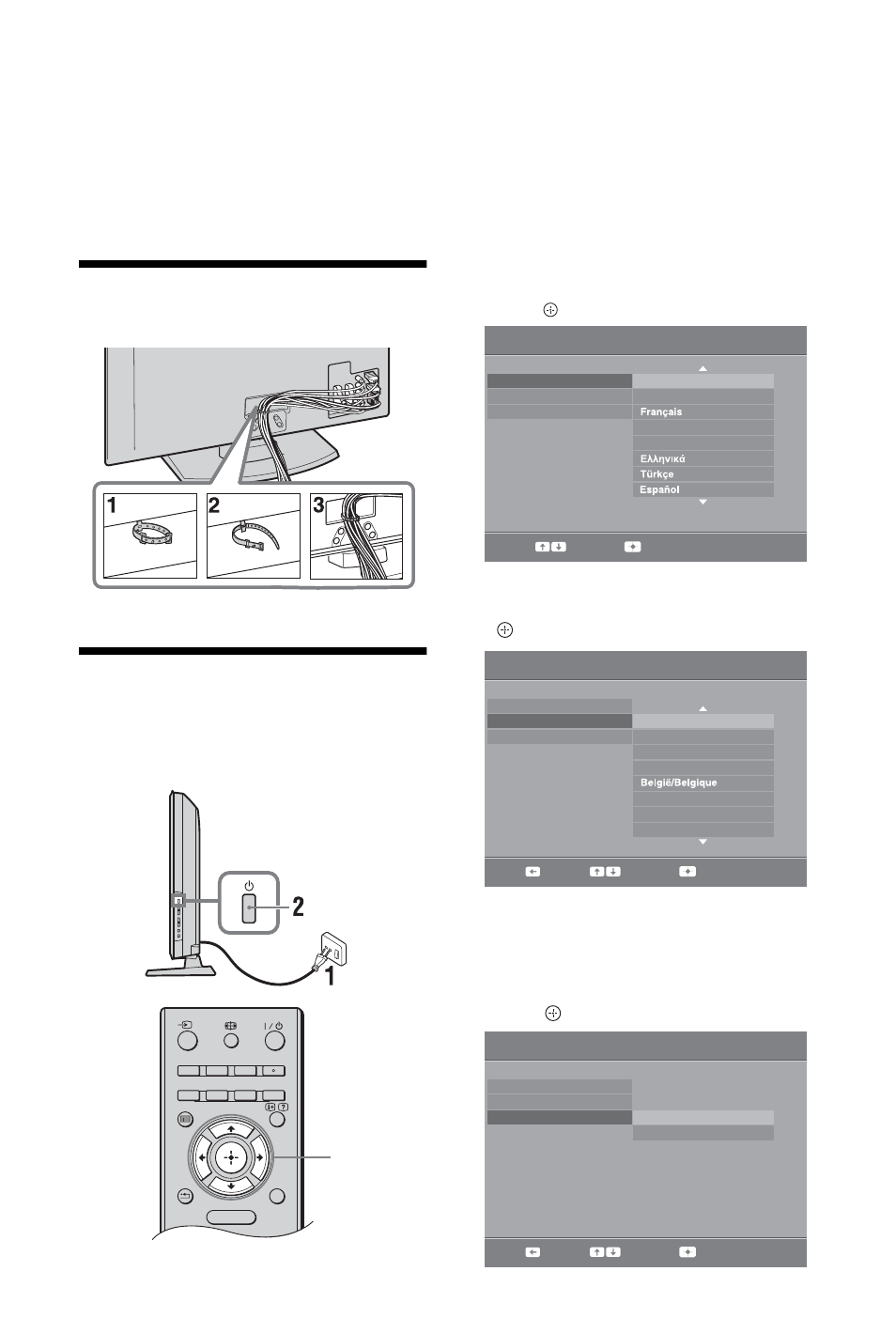 1 2 3

2

1

Français

Ελληνικά

Türkçe

Español

België/Belgique