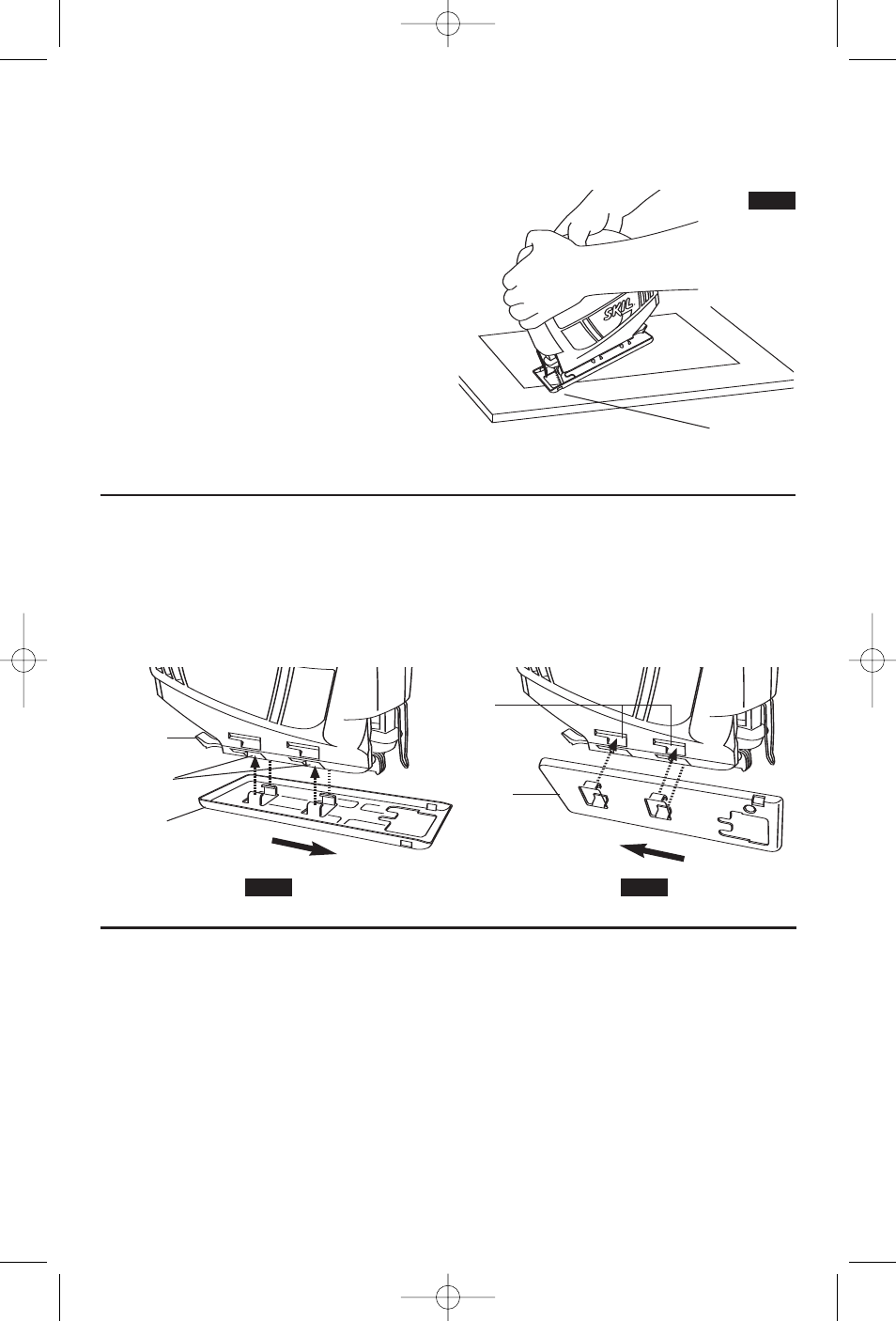 SKIL