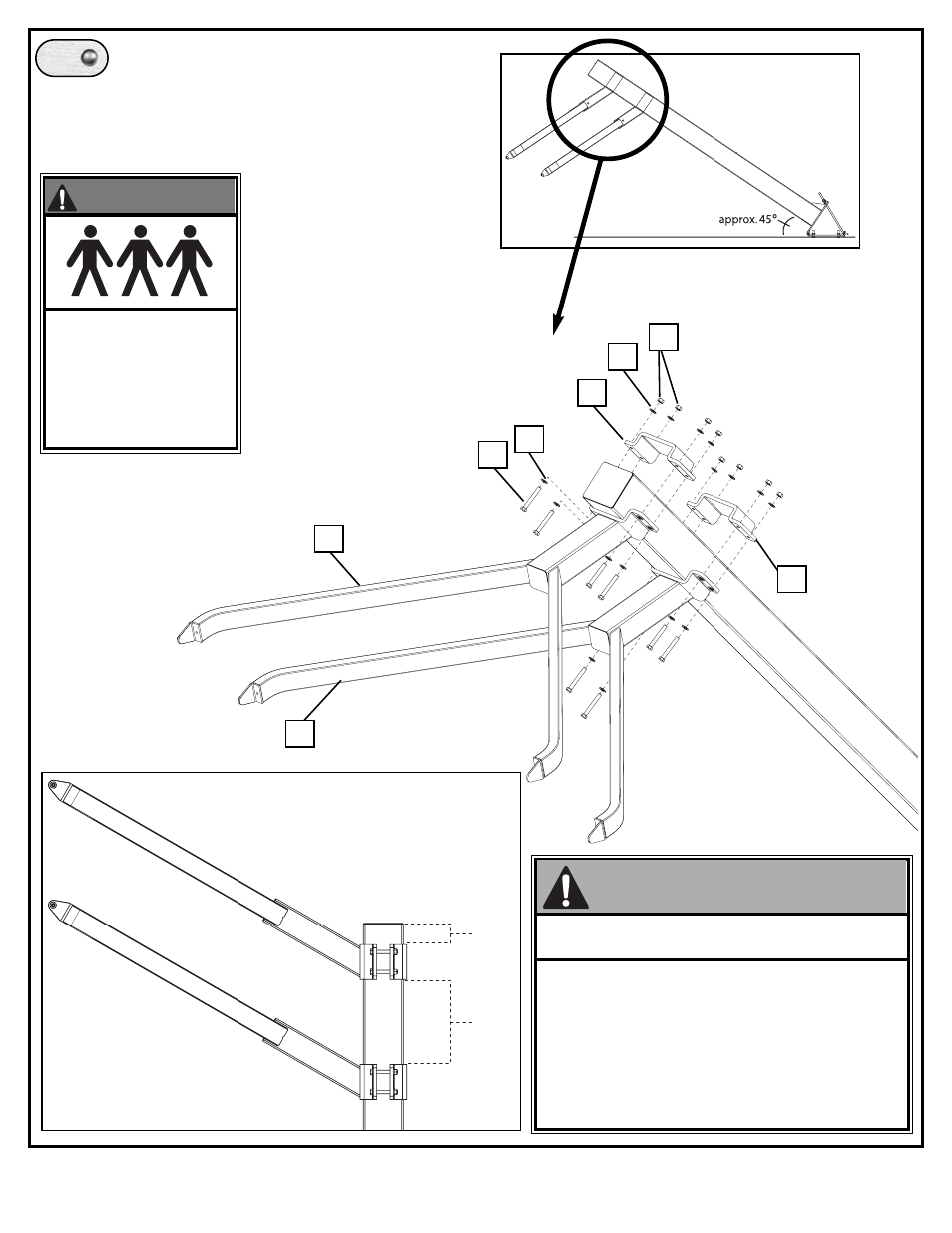 approx. 45°