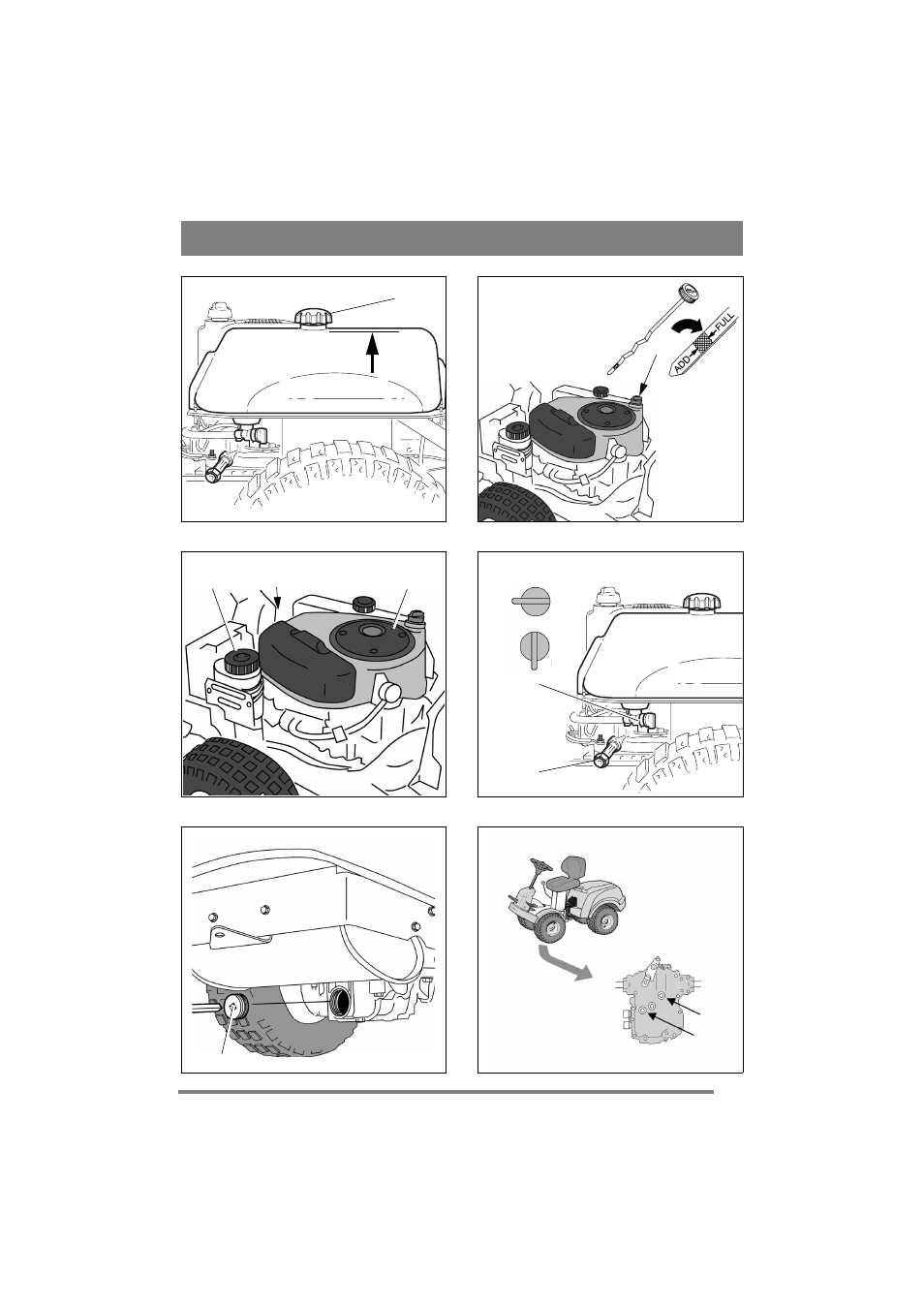 ADD FULL